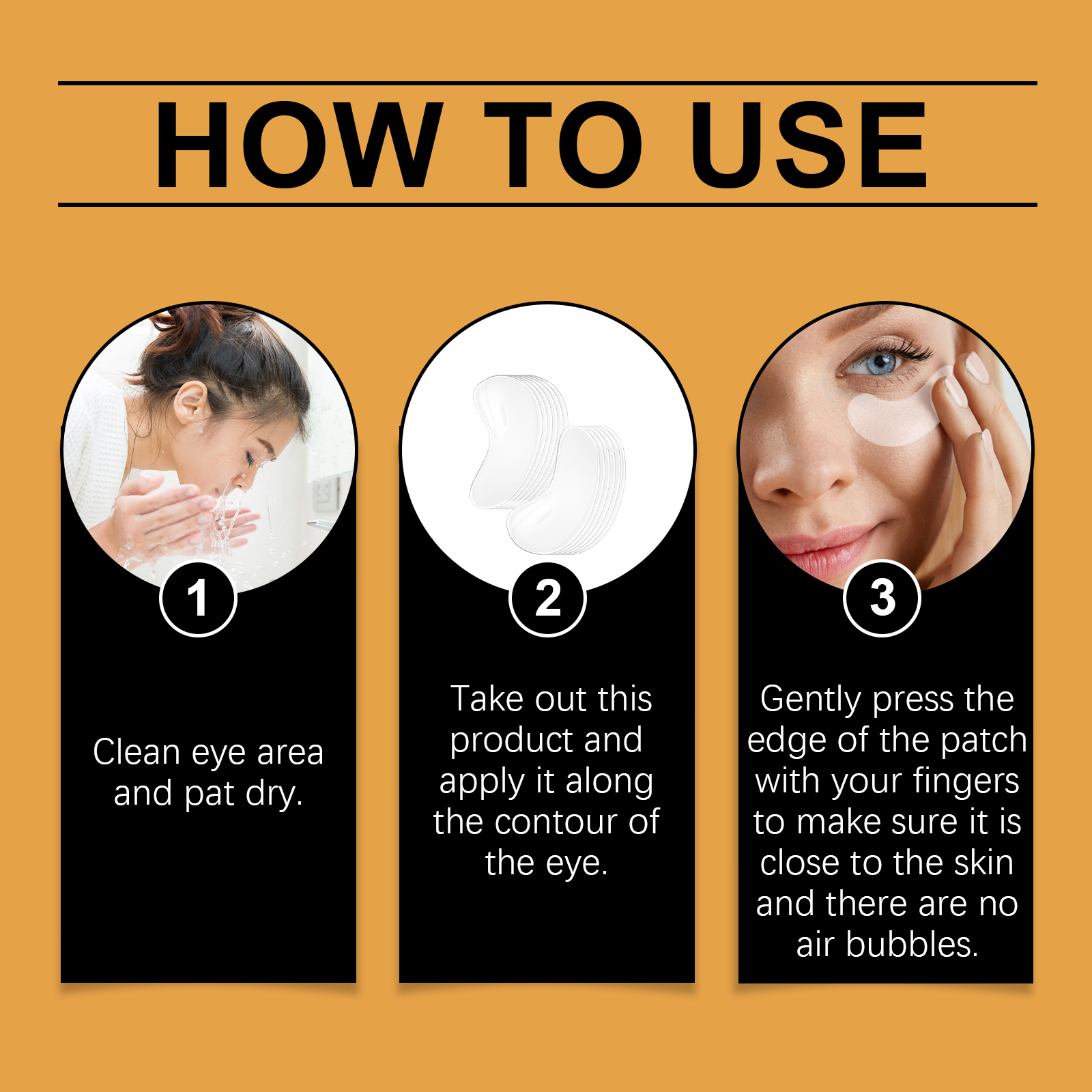 HOW TO USE

1

Clean eye area and pat dry.

2

Take out this product and apply it along the contour of the eye.

3

Gently press the edge of the patch with your fingers to make sure it is close to the skin and there are no air bubbles.