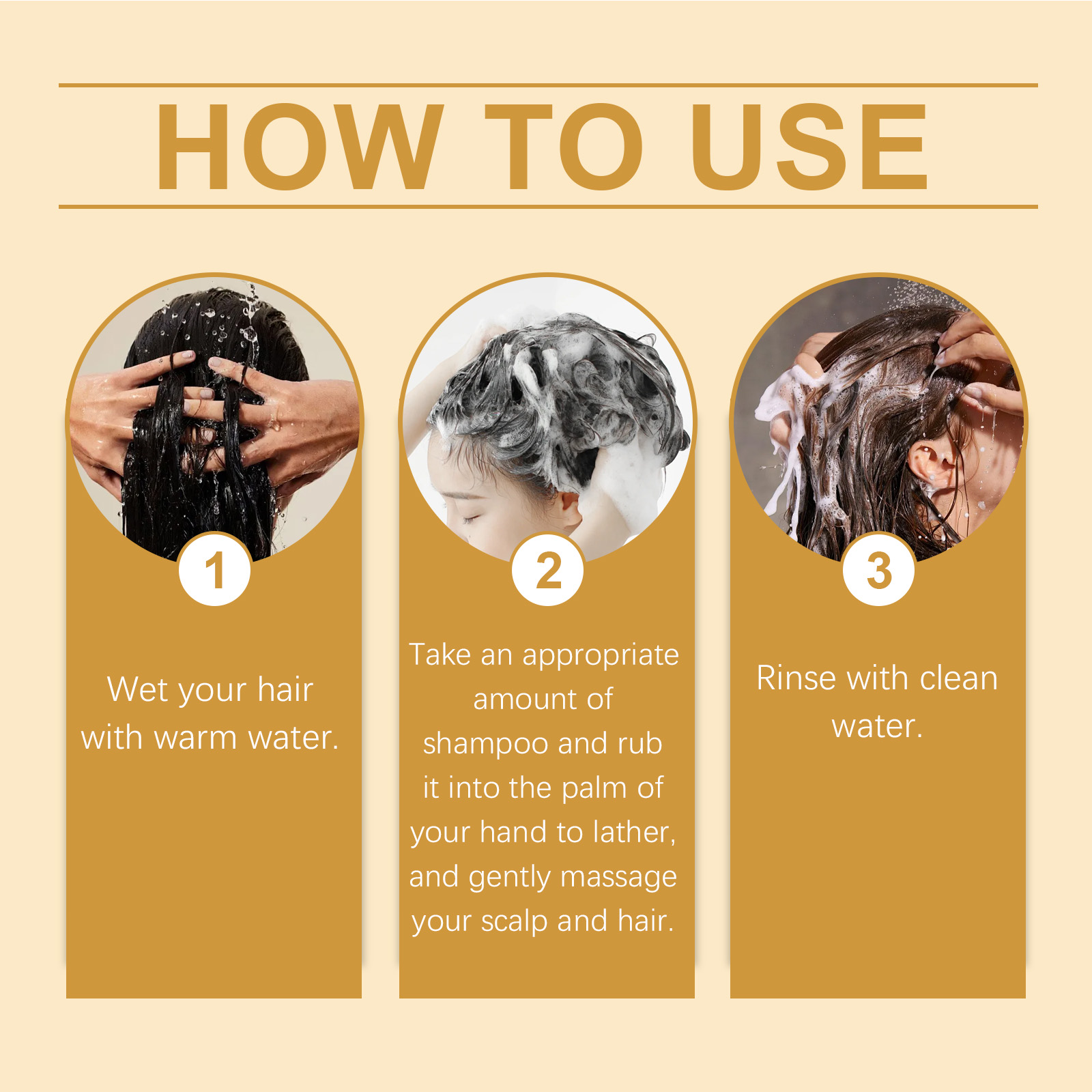 HOW TO USE

1

Wet your hair with warm water.

2

Take an appropriate amount of shampoo and rub it into the palm of your hand to lather, and gently massage your scalp and hair.

3

Rinse with clean water.