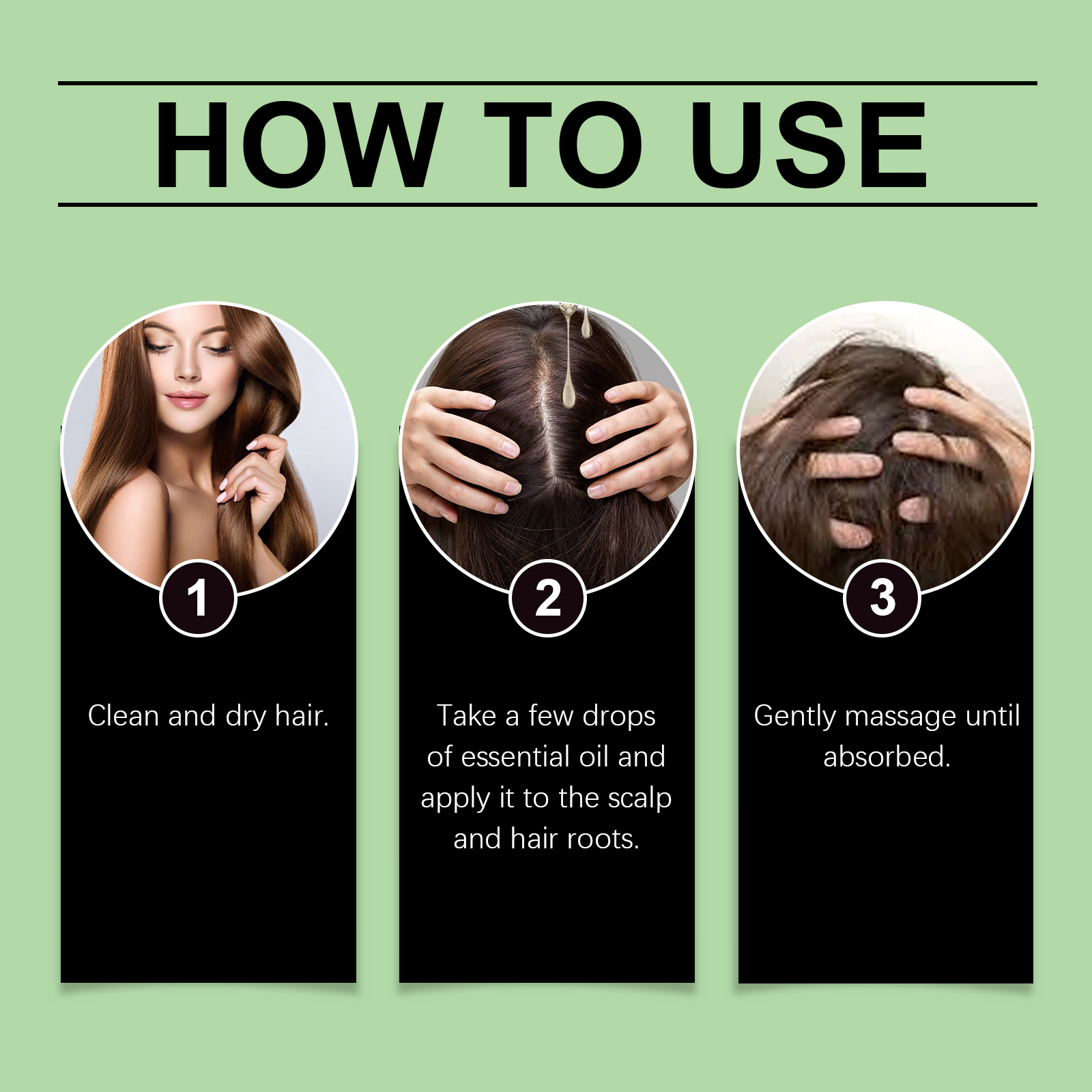 HOW TO USE

1

Clean and dry hair.

2

Take a few drops of essential oil and apply it to the scalp and hair roots.

3

Gently massage until absorbed.