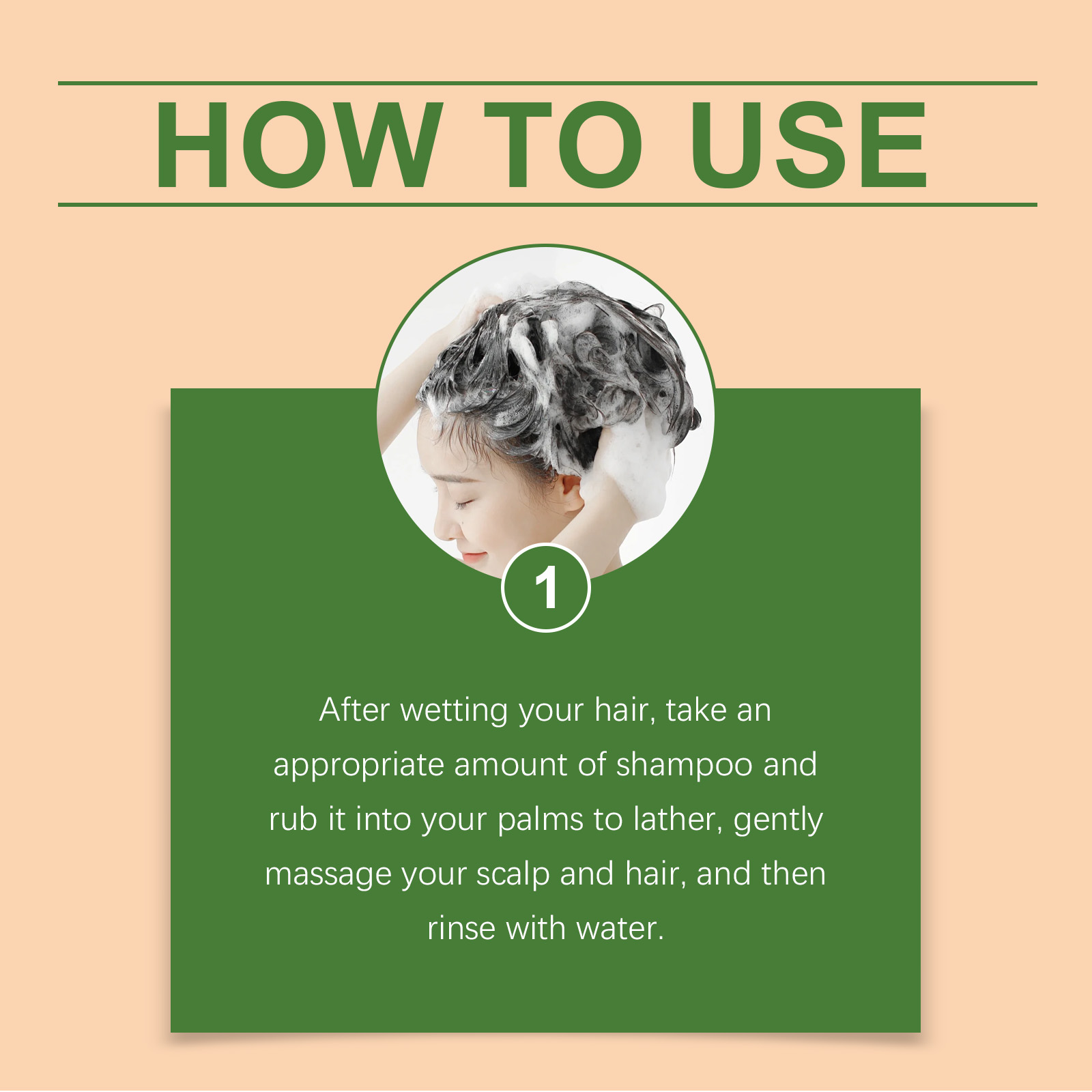 HOW TO USE

1

After wetting your hair, take an appropriate amount of shampoo and rub it into your palms to lather, gently massage your scalp and hair, and then rinse with water.