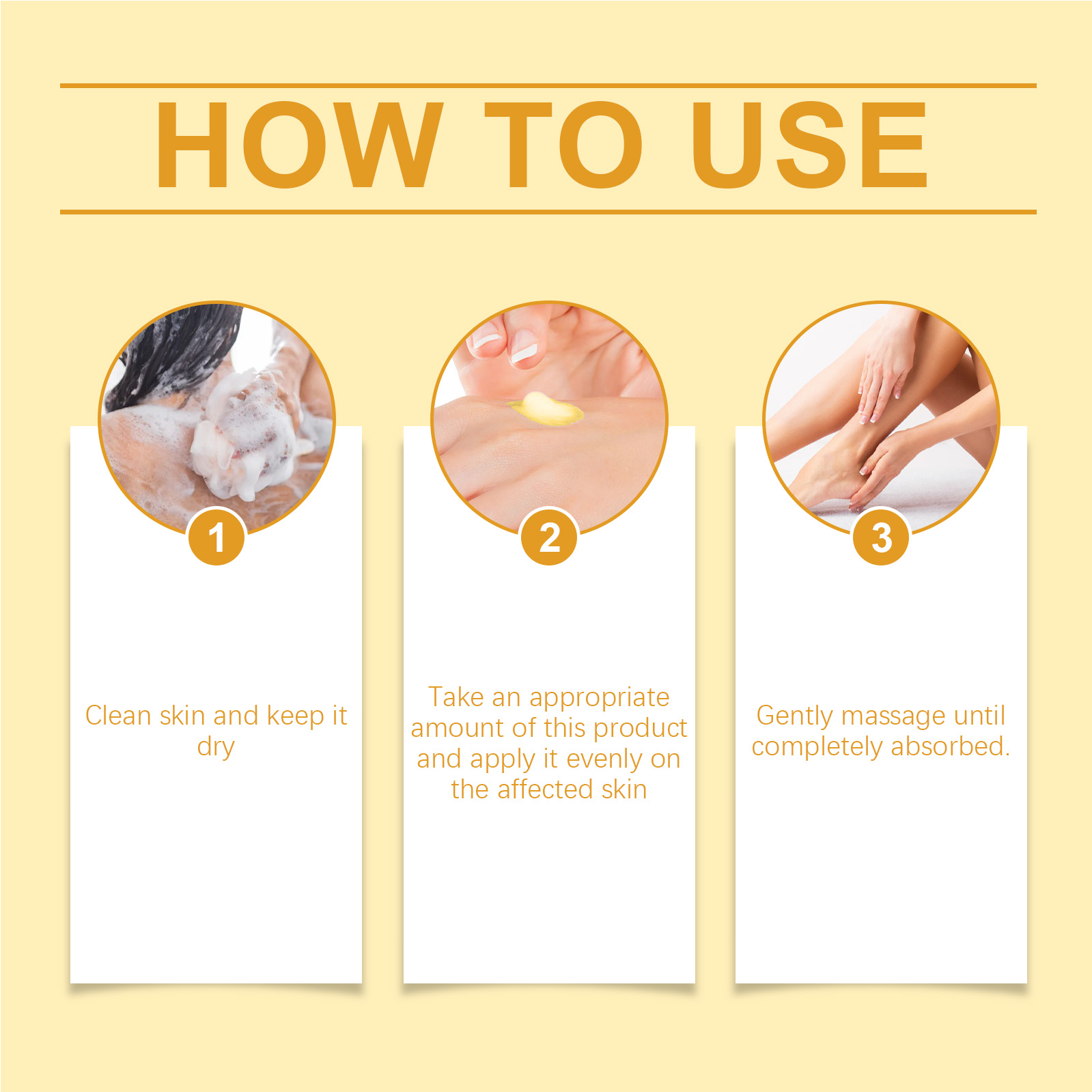 HOW TO USE

1

Clean skin and keep it dry

2

Take an appropriate amount of this product and apply it evenly on the affected skin

3

Gently massage until completely absorbed.