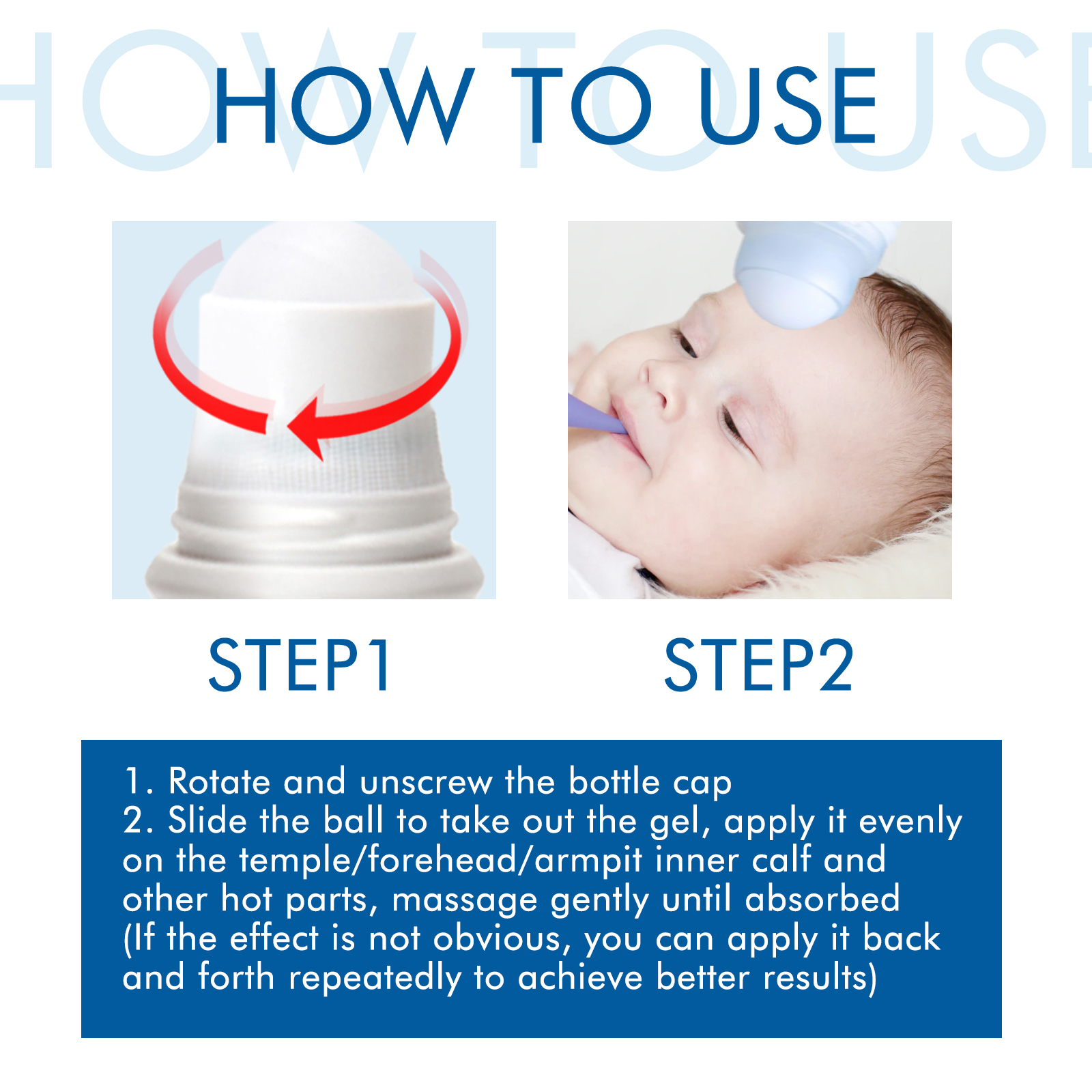 HOW TO USE

HOW TO USE

STEP1

STEP2

1. Rotate and unscrew the bottle cap
2. Slide the ball to take out the gel, apply it evenly on the temple/forehead/armpit inner calf and other hot parts, massage gently until absorbed (If the effect is not obvious, you can apply it back and forth repeatedly to achieve better results)