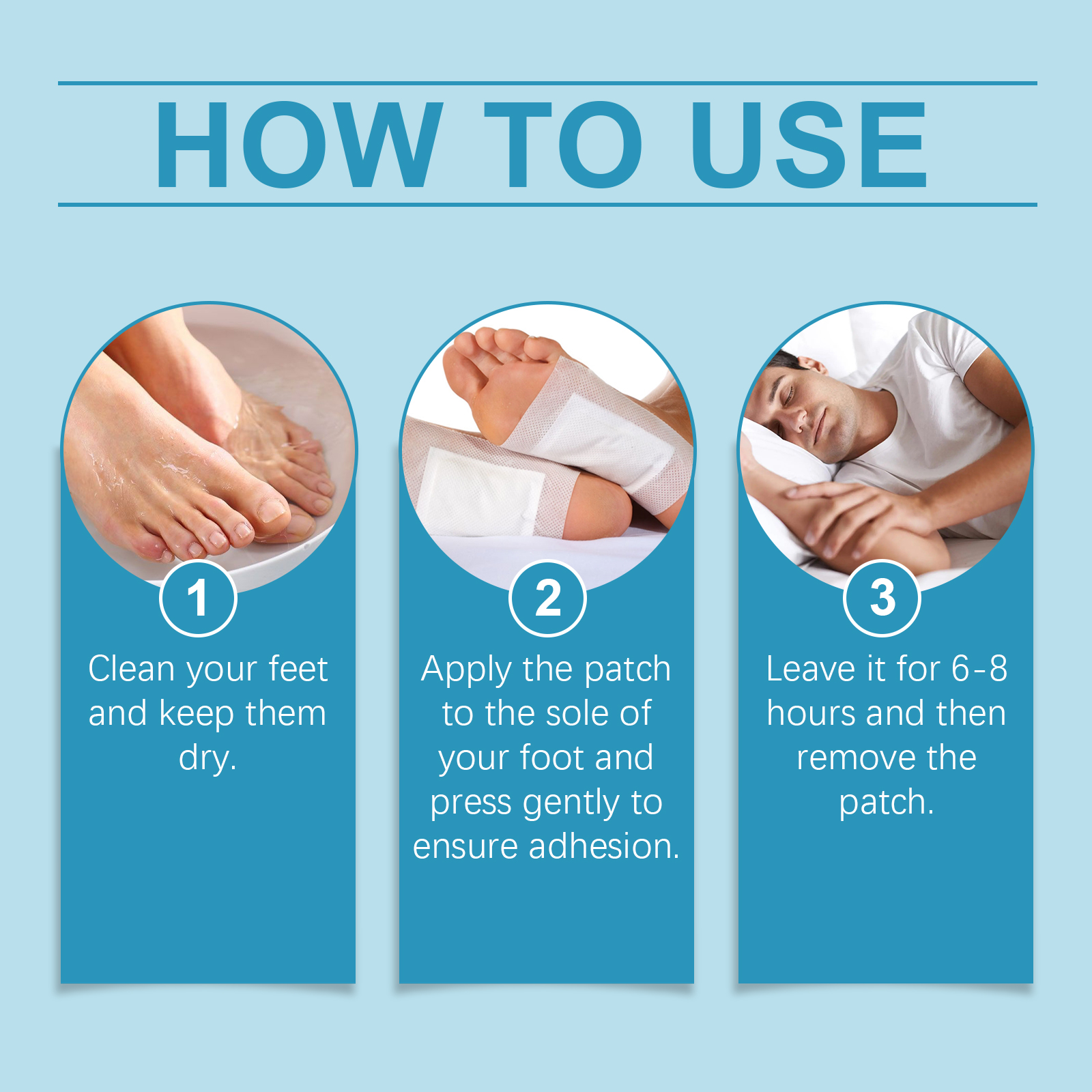 HOW TO USE

1
Clean your feet and keep them dry.

2
Apply the patch to the sole of your foot and press gently to ensure adhesion.

3
Leave it for 6-8 hours and then remove the patch.