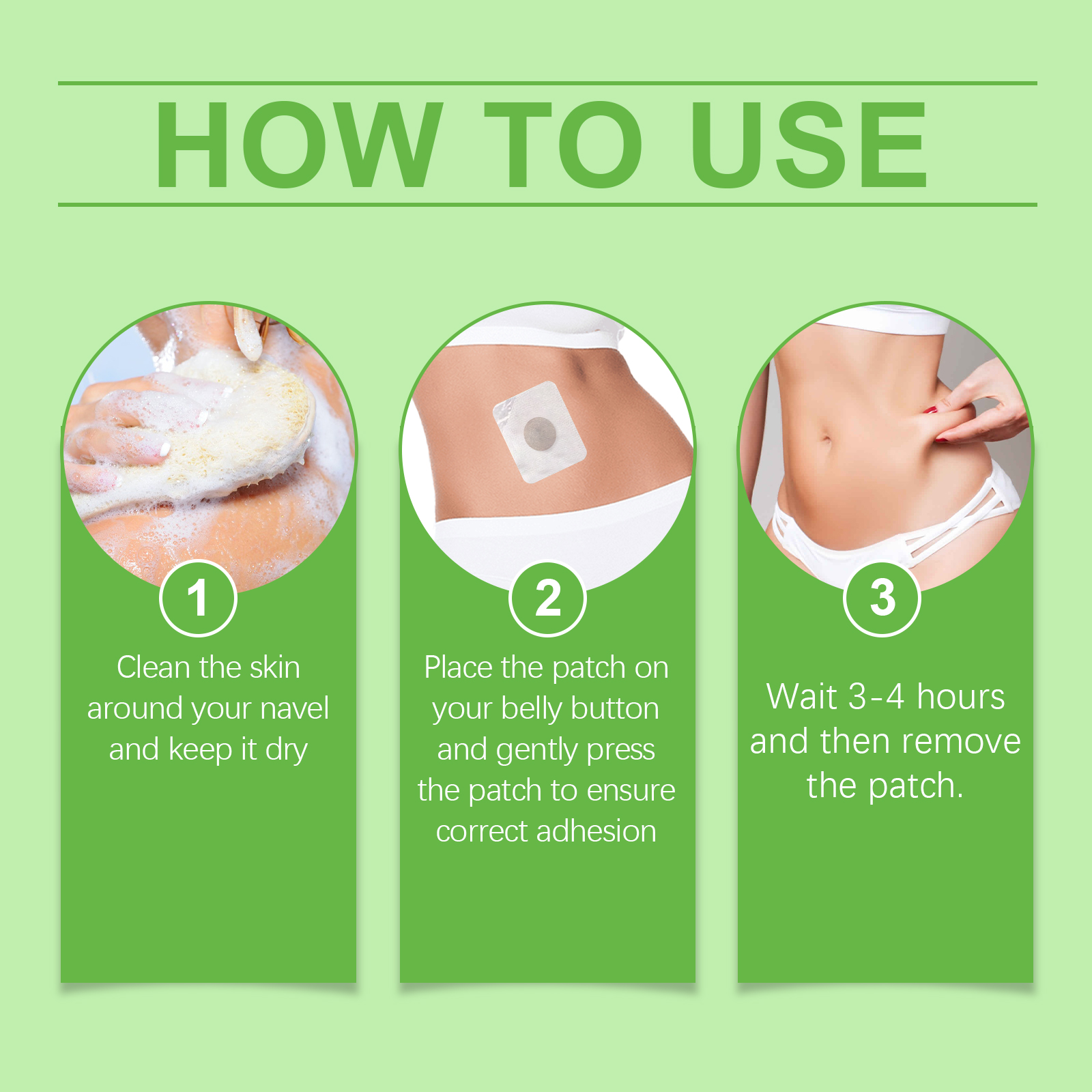 HOW TO USE

1

Clean the skin around your navel and keep it dry

2

Place the patch on your belly button and gently press the patch to ensure correct adhesion

3

Wait 3-4 hours and then remove the patch.