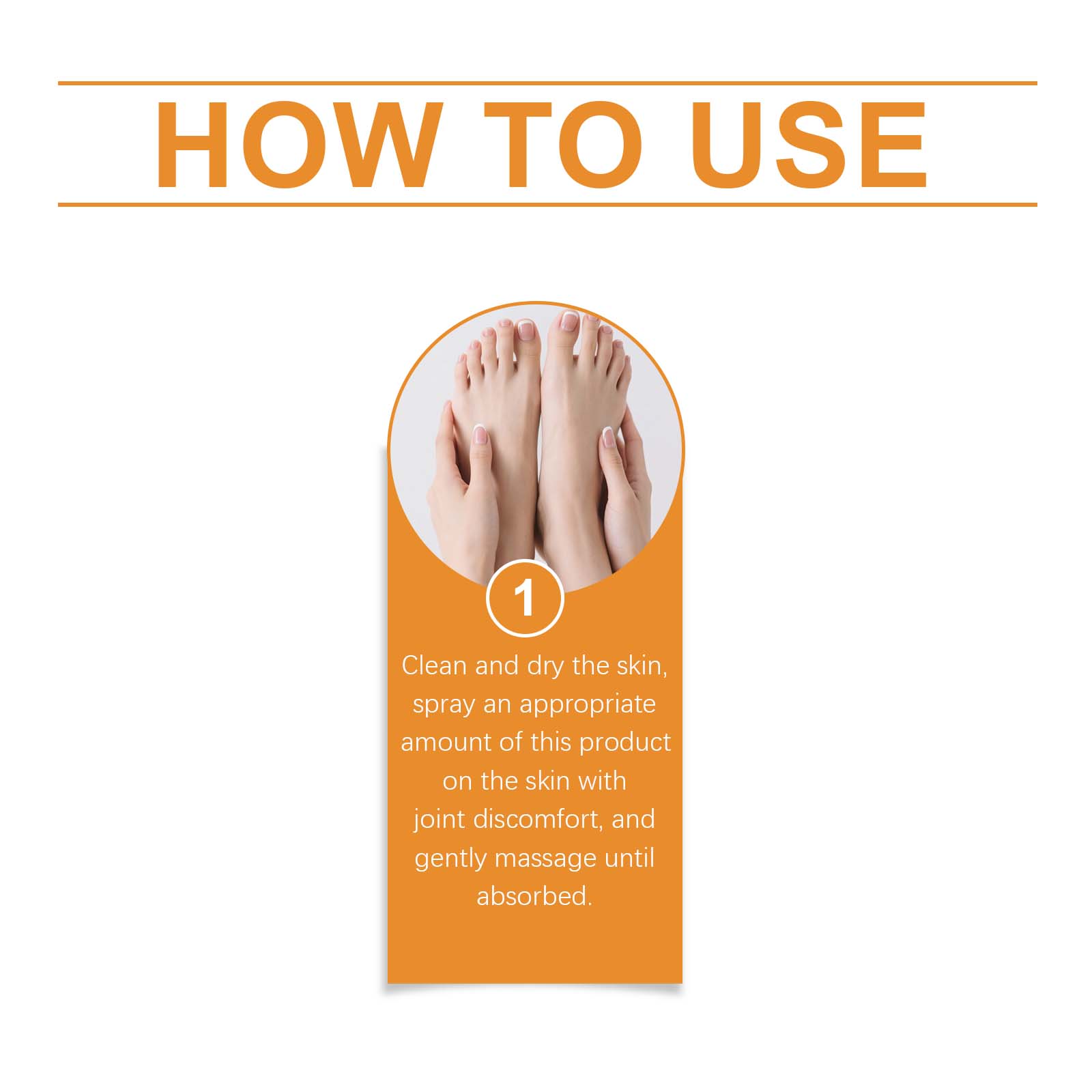 HOW TO USE

1

Clean and dry the skin, spray an appropriate amount of this product on the skin with joint discomfort, and gently massage until absorbed.