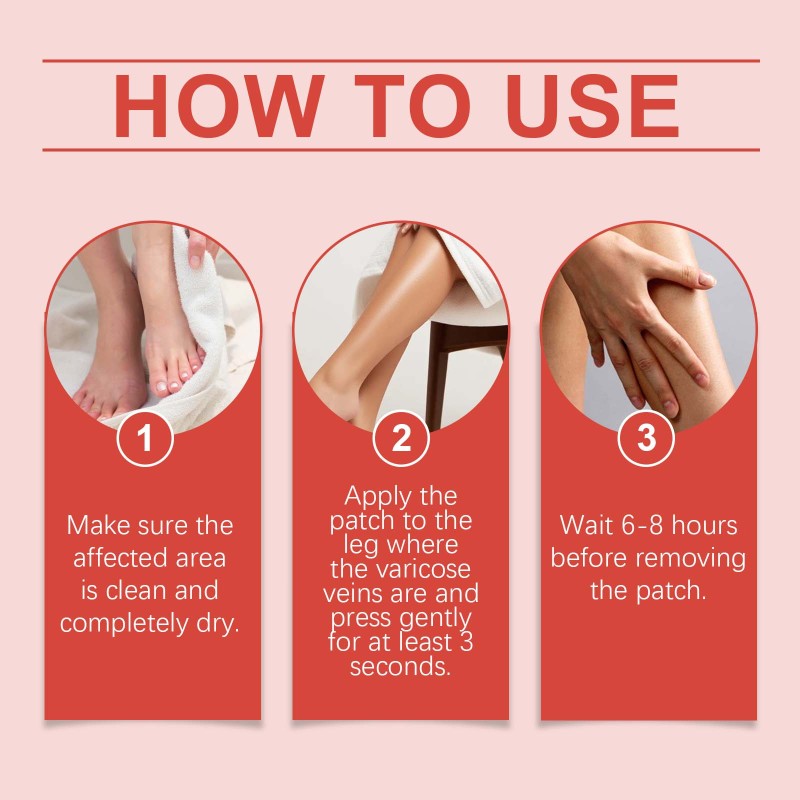 HOW TO USE

1

Make sure the affected area is clean and completely dry.

2

Apply the patch to the leg where the varicose veins are and press gently for at least 3 seconds.

3

Wait 6-8 hours before removing the patch.