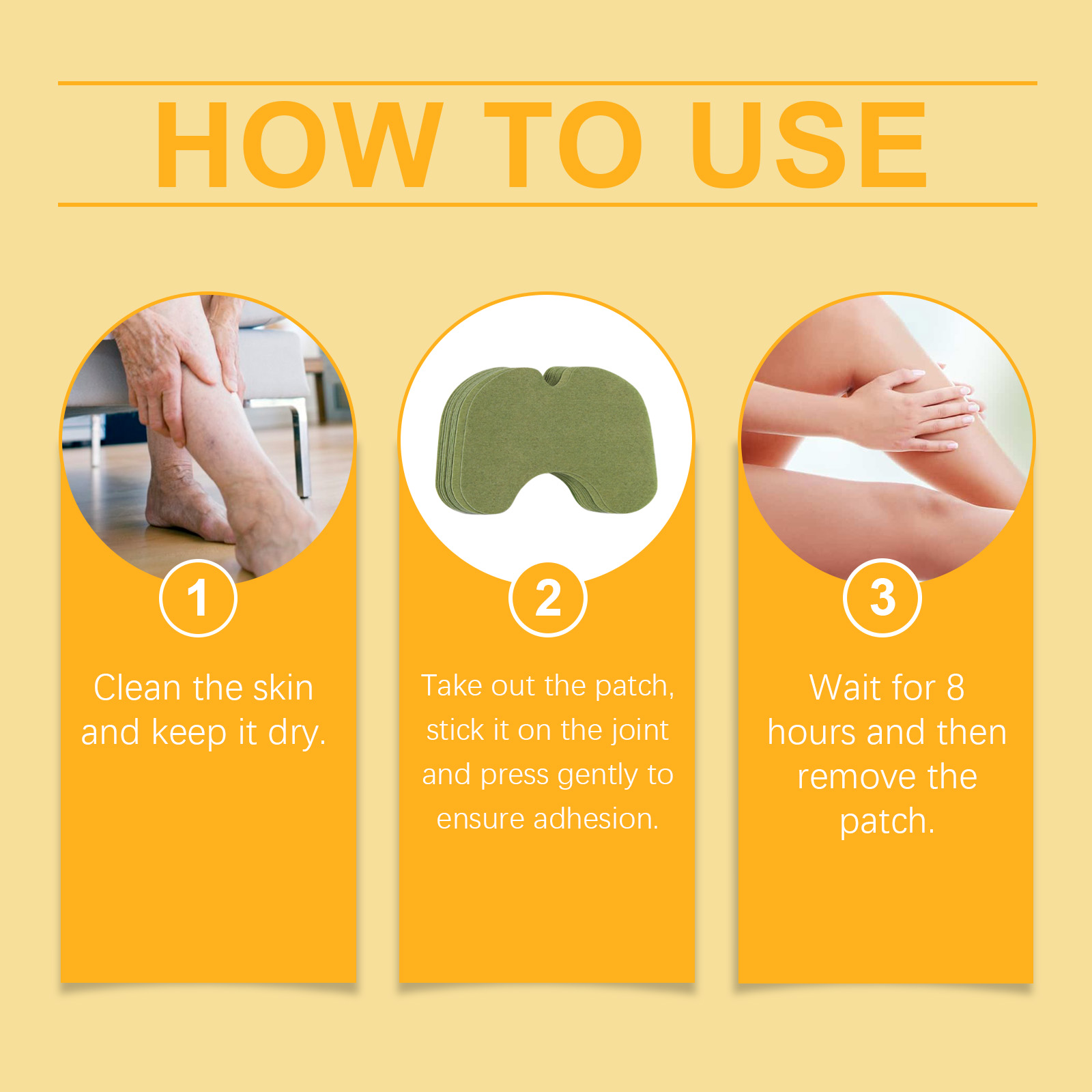 HOW TO USE

1

Clean the skin and keep it dry.

2

Take out the patch, stick it on the joint and press gently to ensure adhesion.

3

Wait for 8 hours and then remove the patch.