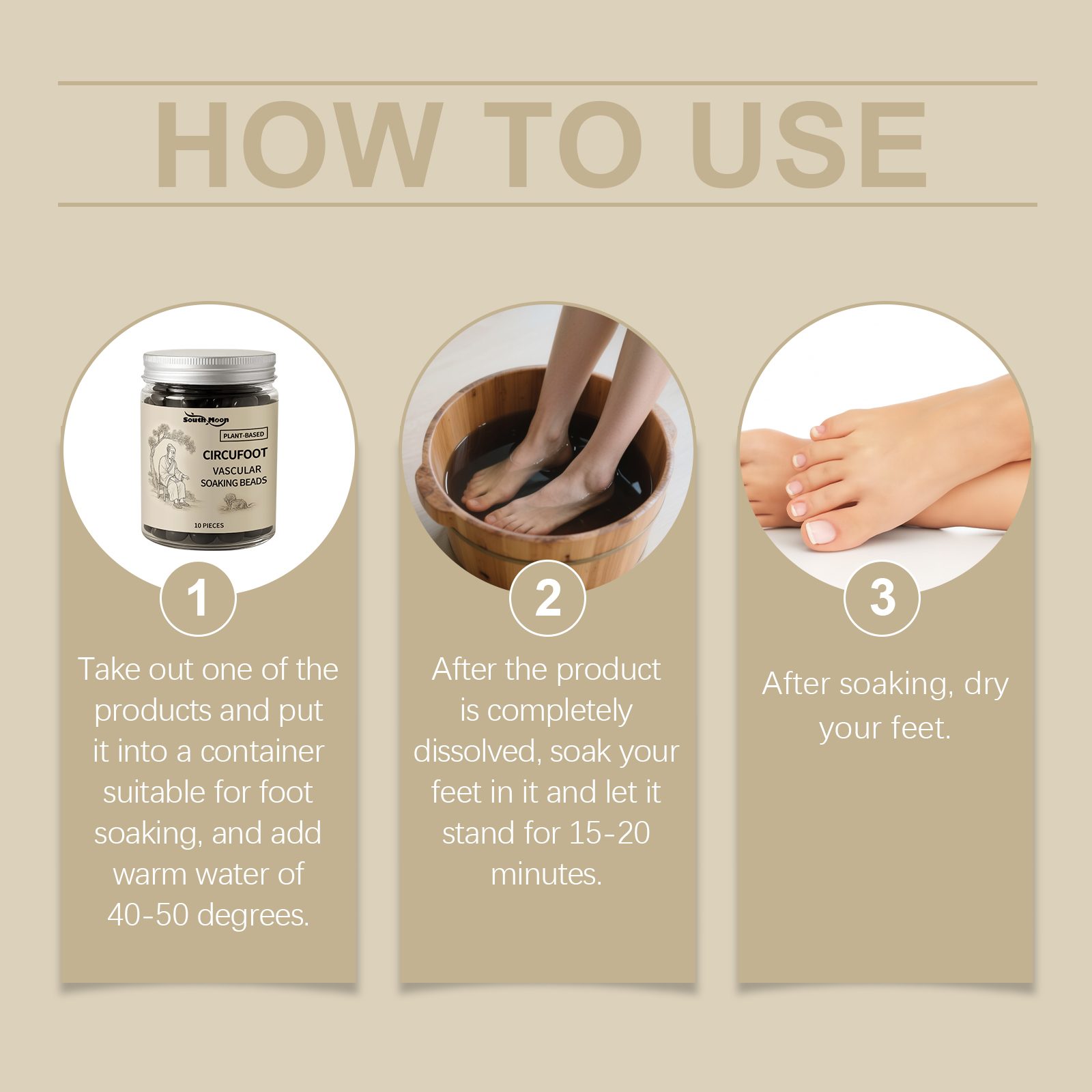 HOW TO USE

South Moon
PLANT-BASED
CIRCUFOOT
VASCULAR
SOAKING BEADS
10 PIECES

1
Take out one of the products and put it into a container suitable for foot soaking, and add warm water of 40-50 degrees.

2
After the product is completely dissolved, soak your feet in it and let it stand for 15-20 minutes.

3
After soaking, dry your feet.