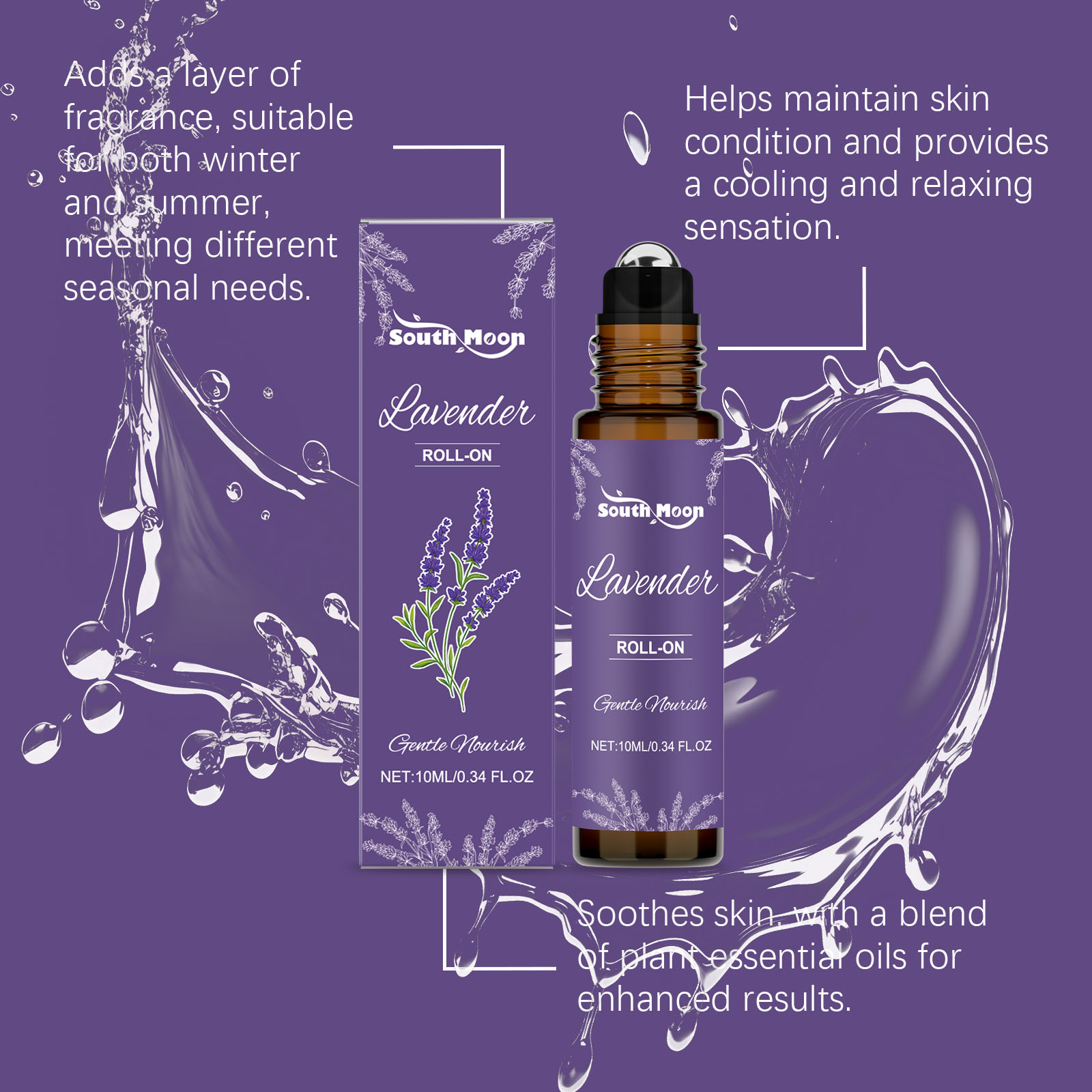 Adds a layer of fragrance, suitable for both winter and summer, meeting different seasonal needs.

Helps maintain skin condition and provides a cooling and relaxing sensation.

South Moon

Lavender

ROLL-ON

Gentle Nourish

NET:10ML/0.34 FL.OZ

South Moon

Lavender

ROLL-ON

Gentle Nourish

NET:10ML/0.34 FL.OZ

Soothes skin, with a blend of plant essential oils for enhanced results.