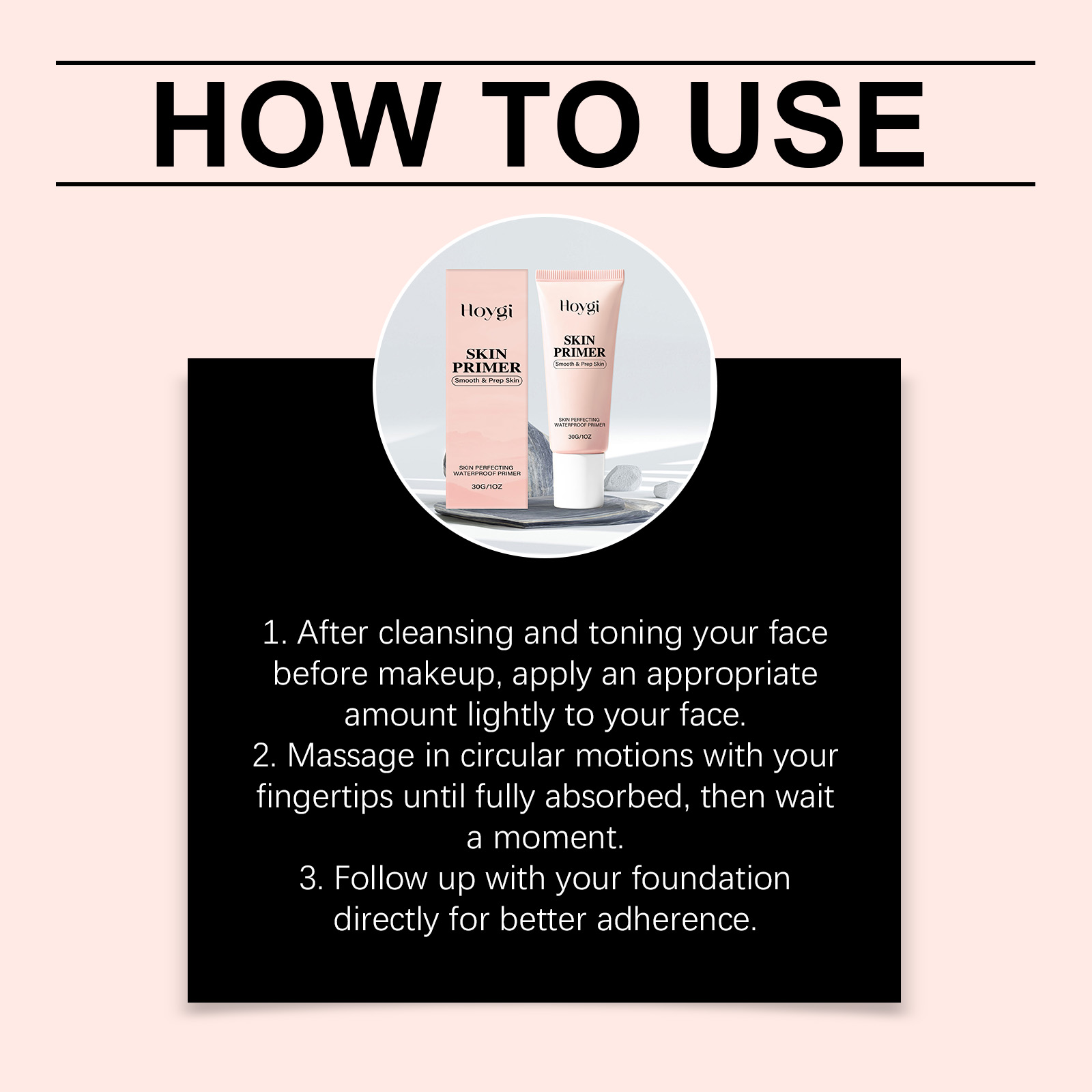 HOW TO USE

Hoygi
SKIN PRIMER
Smooth & Prep Skin
SKIN PERFECTING WATERPROOF PRIMER
30G/1OZ

Hoygi
SKIN PRIMER
Smooth & Prep Skin
SKIN PERFECTING WATERPROOF PRIMER
30G/1OZ

1. After cleansing and toning your face before makeup, apply an appropriate amount lightly to your face.
2. Massage in circular motions with your fingertips until fully absorbed, then wait a moment.
3. Follow up with your foundation directly for better adherence.