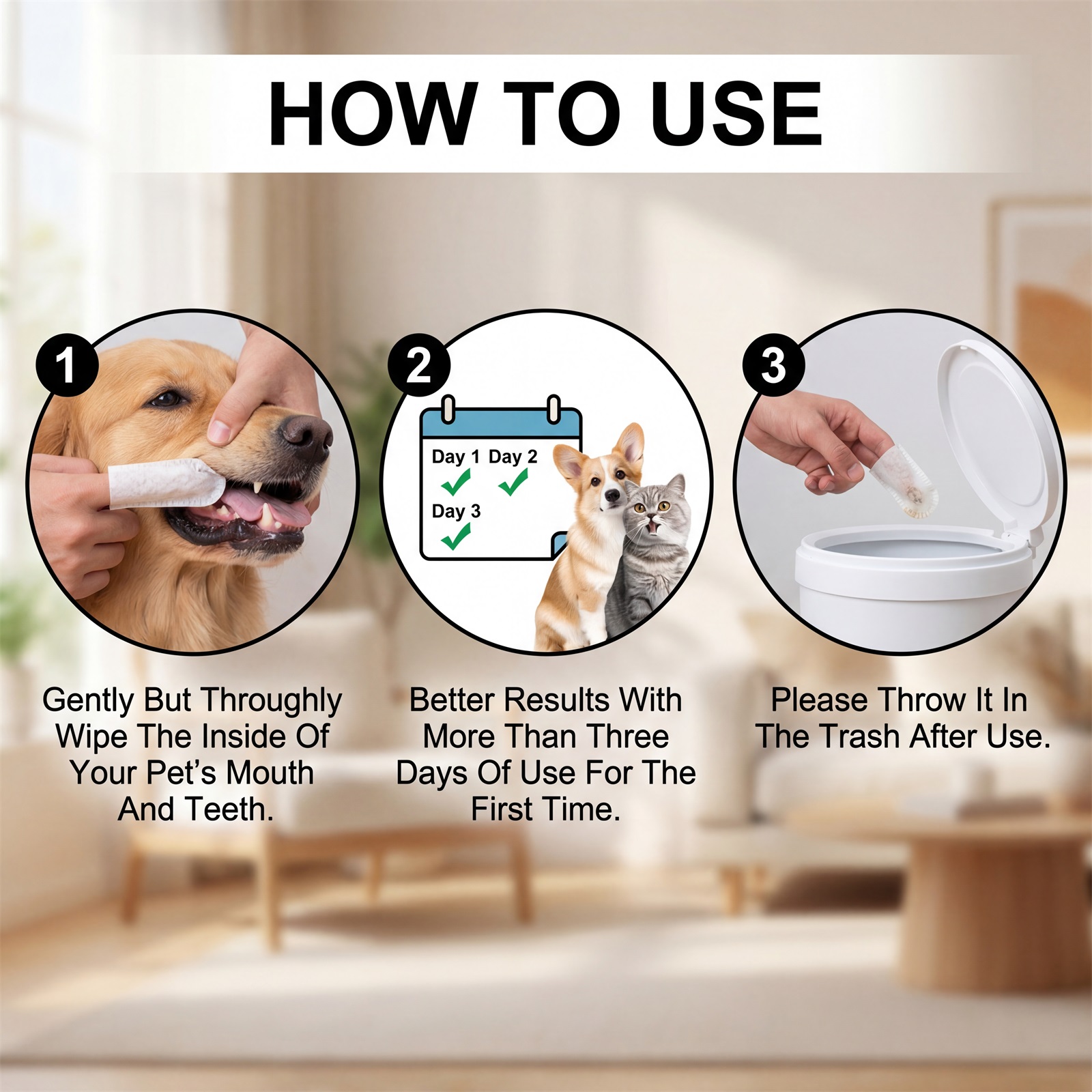 HOW TO USE

1

2

Day 1 Day 2

Day 3

3

Gently But Throughly Wipe The Inside Of Your Pet's Mouth And Teeth.

Better Results With More Than Three Days Of Use For The First Time.

Please Throw It In The Trash After Use.