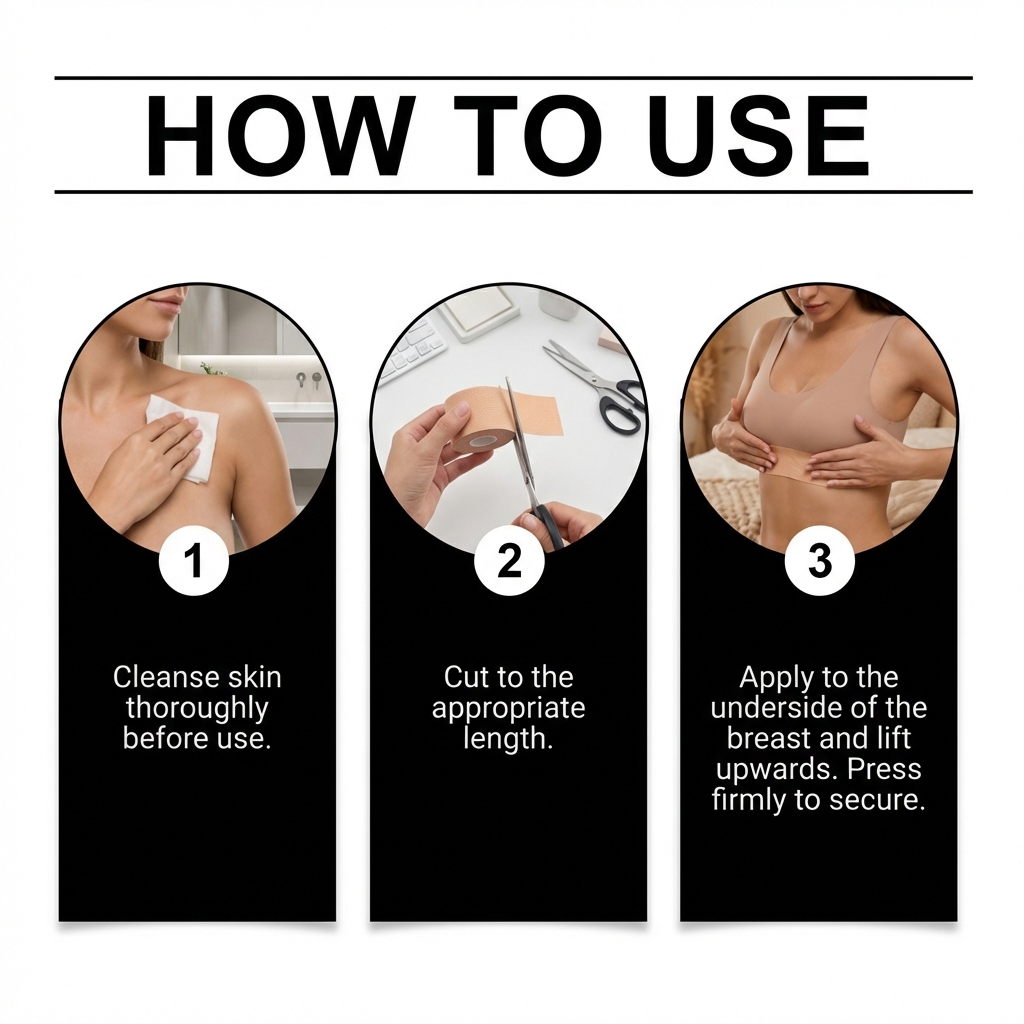 HOW TO USE

1

Cleanse skin thoroughly before use.

2

Cut to the appropriate length.

3

Apply to the underside of the breast and lift upwards. Press firmly to secure.