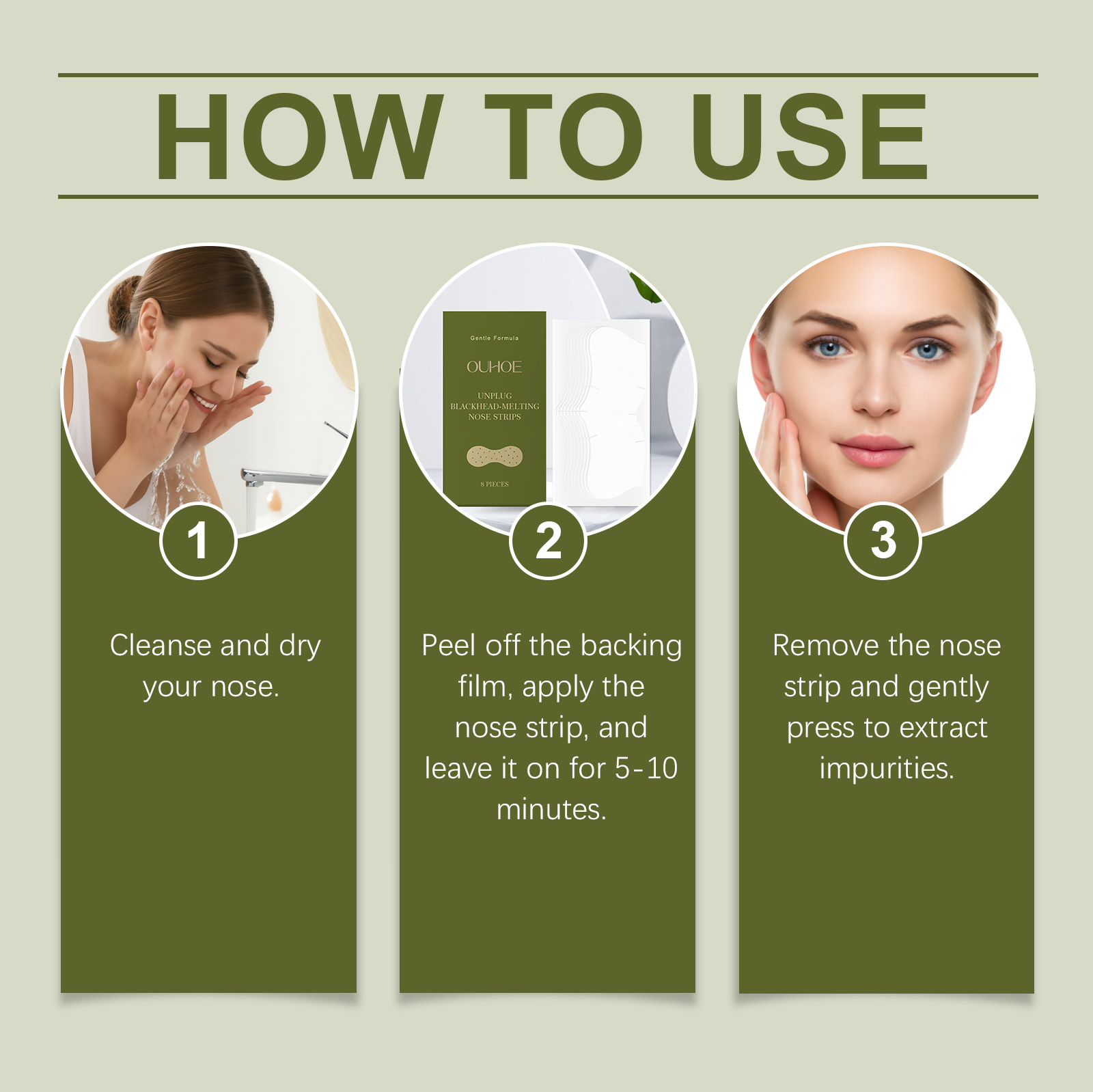 HOW TO USE

1

Cleanse and dry your nose.

Gentle Formula
OUHOE
UNPLUG
BLACKHEAD-MELTING
NOSE STRIPS
8 PIECES

2

Peel off the backing film, apply the nose strip, and leave it on for 5-10 minutes.

3

Remove the nose strip and gently press to extract impurities.