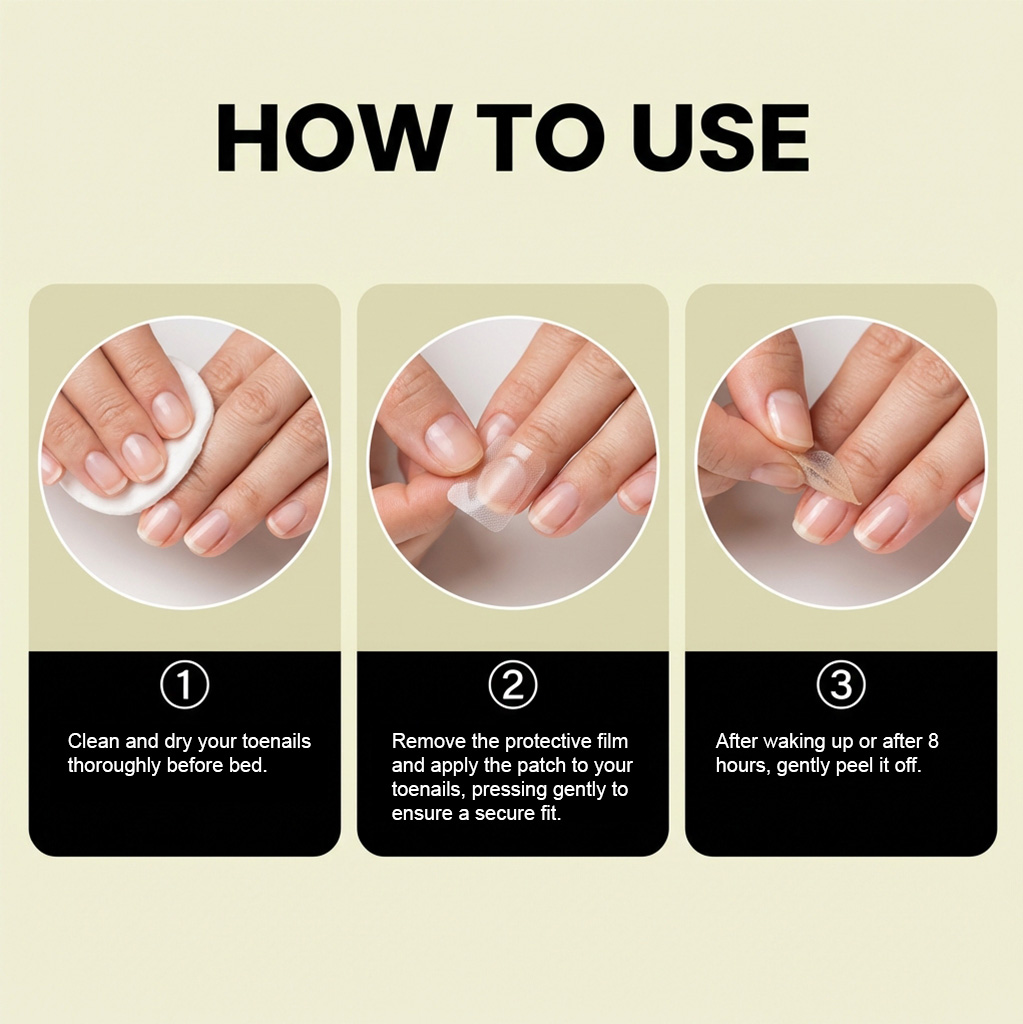 HOW TO USE

①

Clean and dry your toenails thoroughly before bed.

②

Remove the protective film and apply the patch to your toenails, pressing gently to ensure a secure fit.

③

After waking up or after 8 hours, gently peel it off.