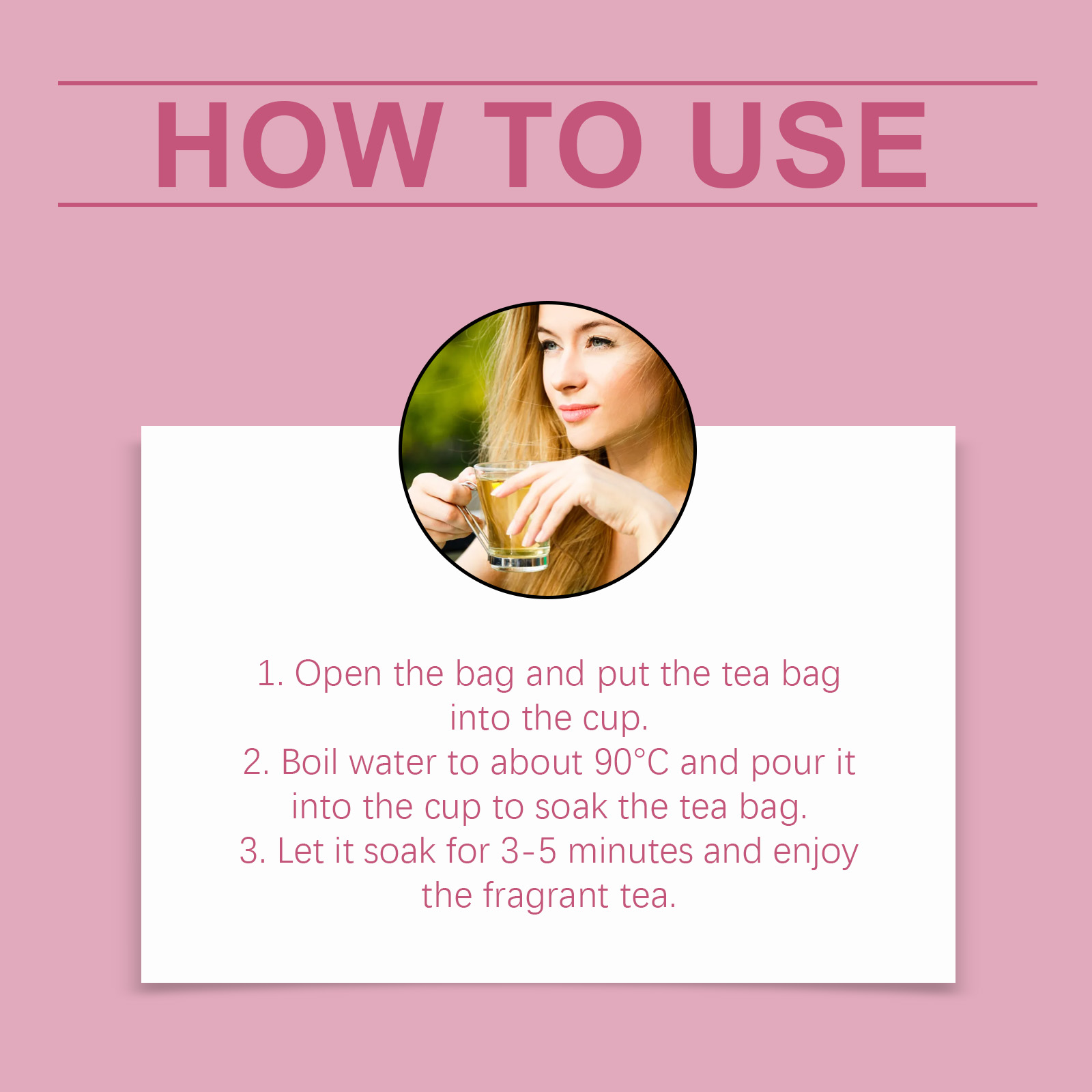 HOW TO USE

1. Open the bag and put the tea bag into the cup.
2. Boil water to about 90°C and pour it into the cup to soak the tea bag.
3. Let it soak for 3-5 minutes and enjoy the fragrant tea.