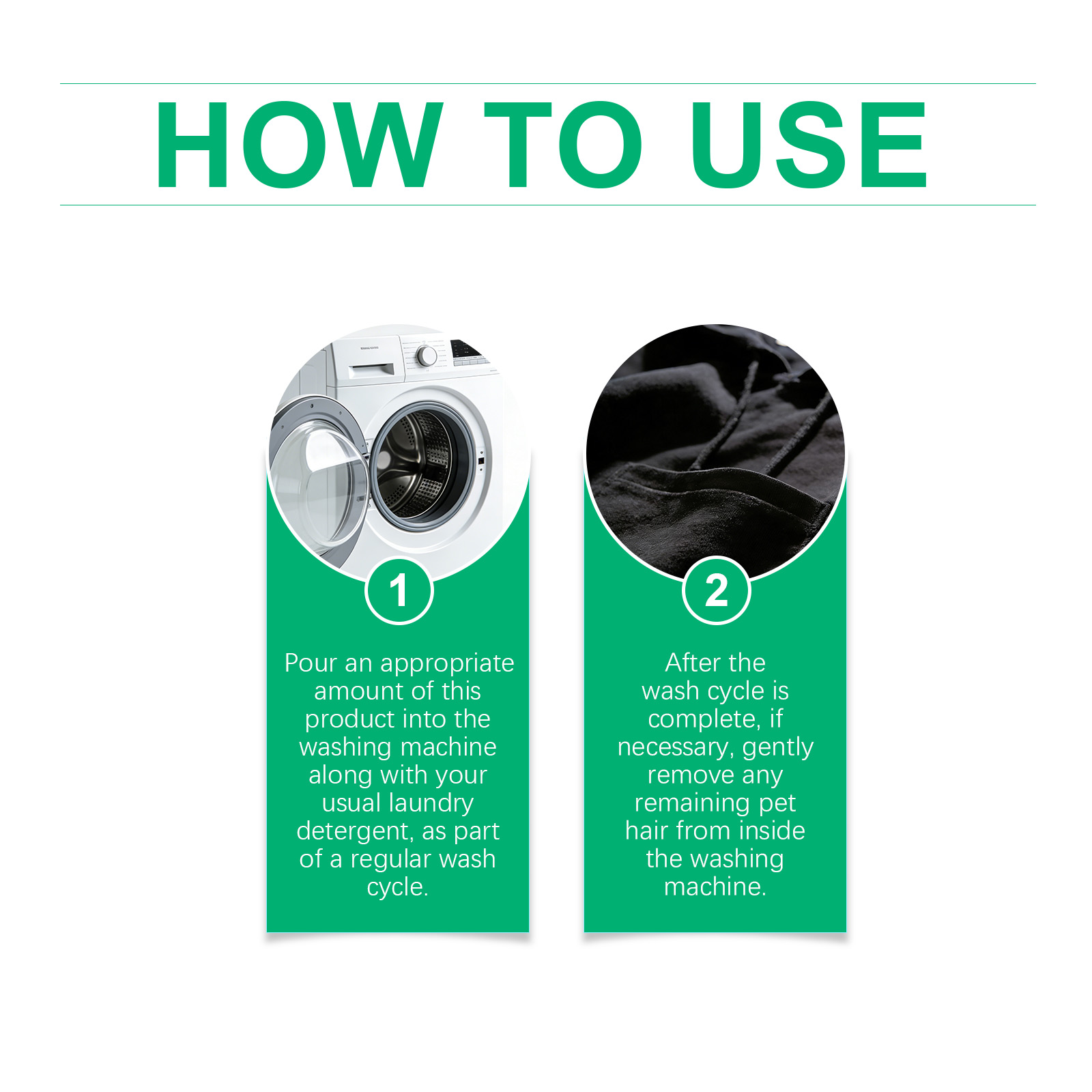 HOW TO USE

1

Pour an appropriate amount of this product into the washing machine along with your usual laundry detergent, as part of a regular wash cycle.

2

After the wash cycle is complete, if necessary, gently remove any remaining pet hair from inside the washing machine.