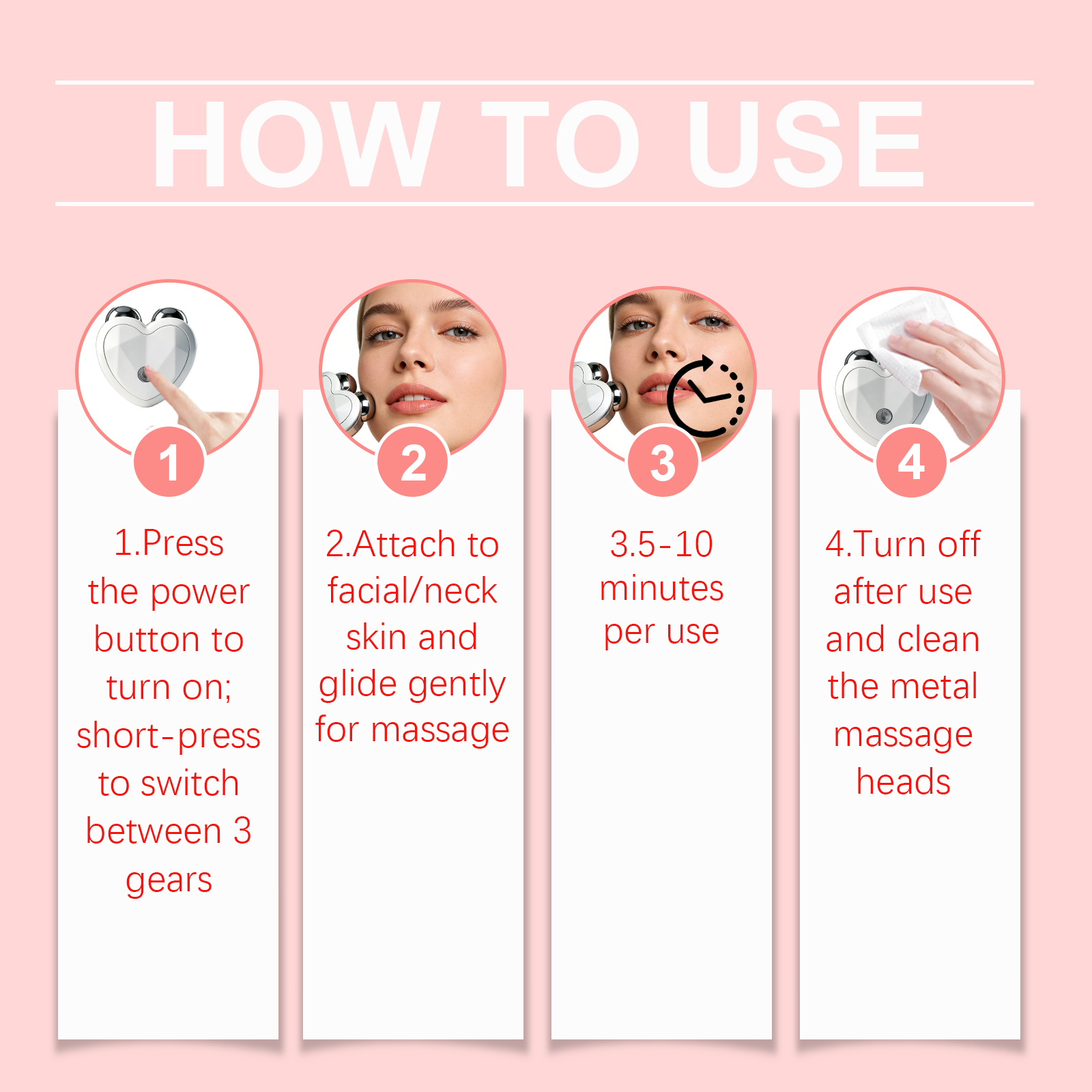 HOW TO USE

1

1.Press the power button to turn on; short-press to switch between 3 gears

2

2.Attach to facial/neck skin and glide gently for massage

3

3.5-10 minutes per use

4

4.Turn off after use and clean the metal massage heads