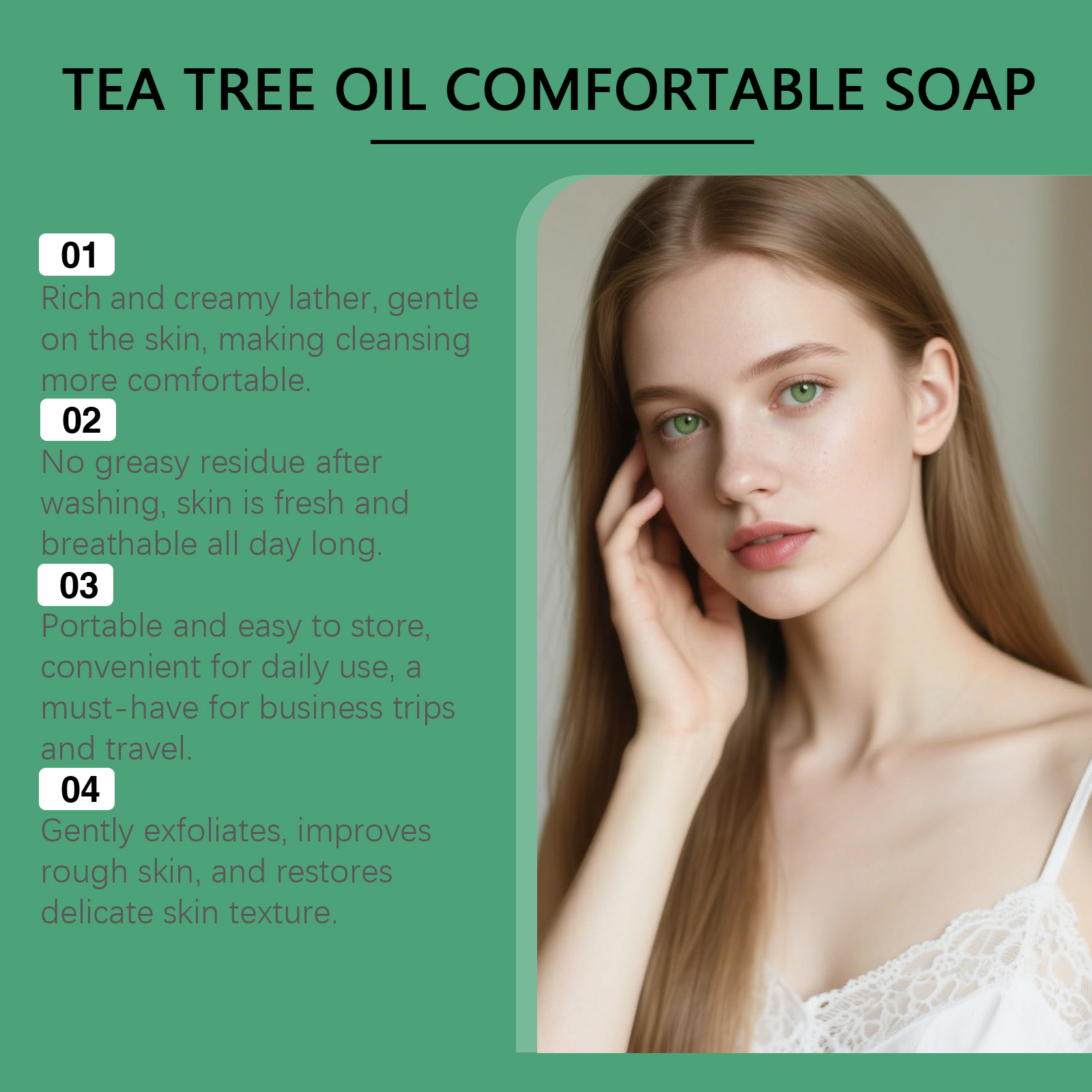 TEA TREE OIL COMFORTABLE SOAP

01
Rich and creamy lather, gentle on the skin, making cleansing more comfortable.

02
No greasy residue after washing, skin is fresh and breathable all day long.

03
Portable and easy to store, convenient for daily use, a must-have for business trips and travel.

04
Gently exfoliates, improves rough skin, and restores delicate skin texture.