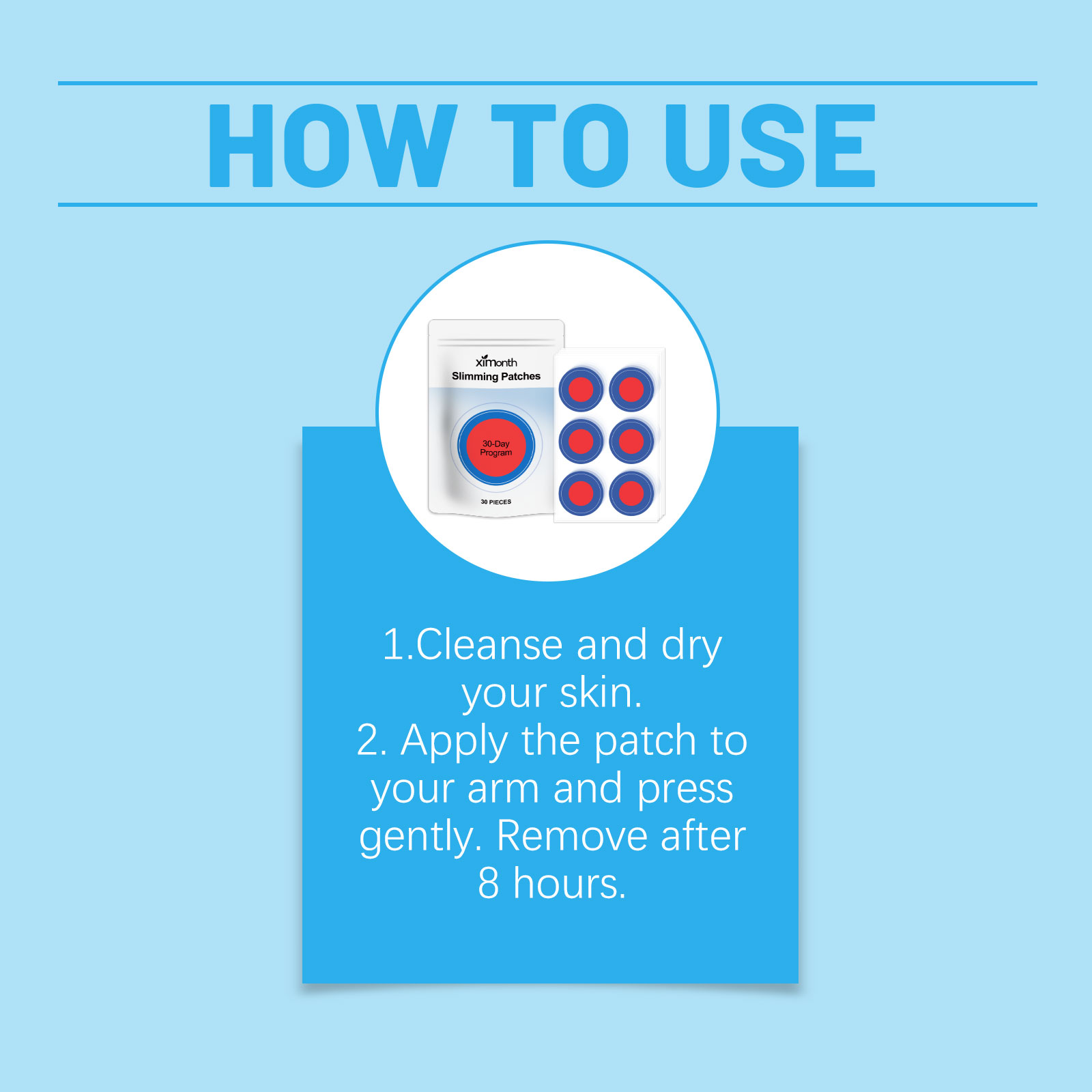 HOW TO USE

ximonth
Slimming Patches

30-Day Program

30 PIECES

1.Cleanse and dry your skin.
2. Apply the patch to your arm and press gently. Remove after 8 hours.