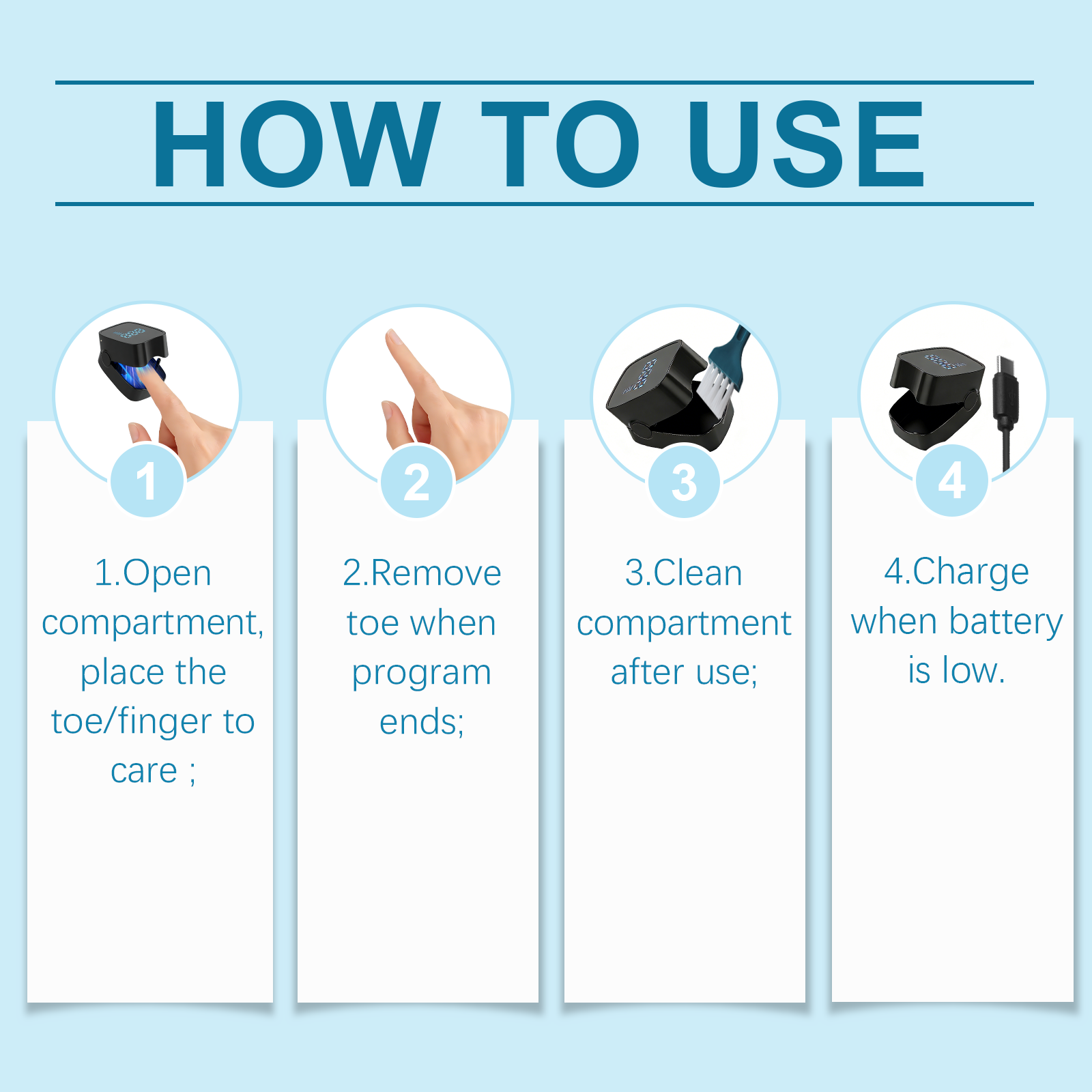 HOW TO USE

1

1.Open compartment, place the toe/finger to care ;

2

2.Remove toe when program ends;

3

3.Clean compartment after use;

4

4.Charge when battery is low.