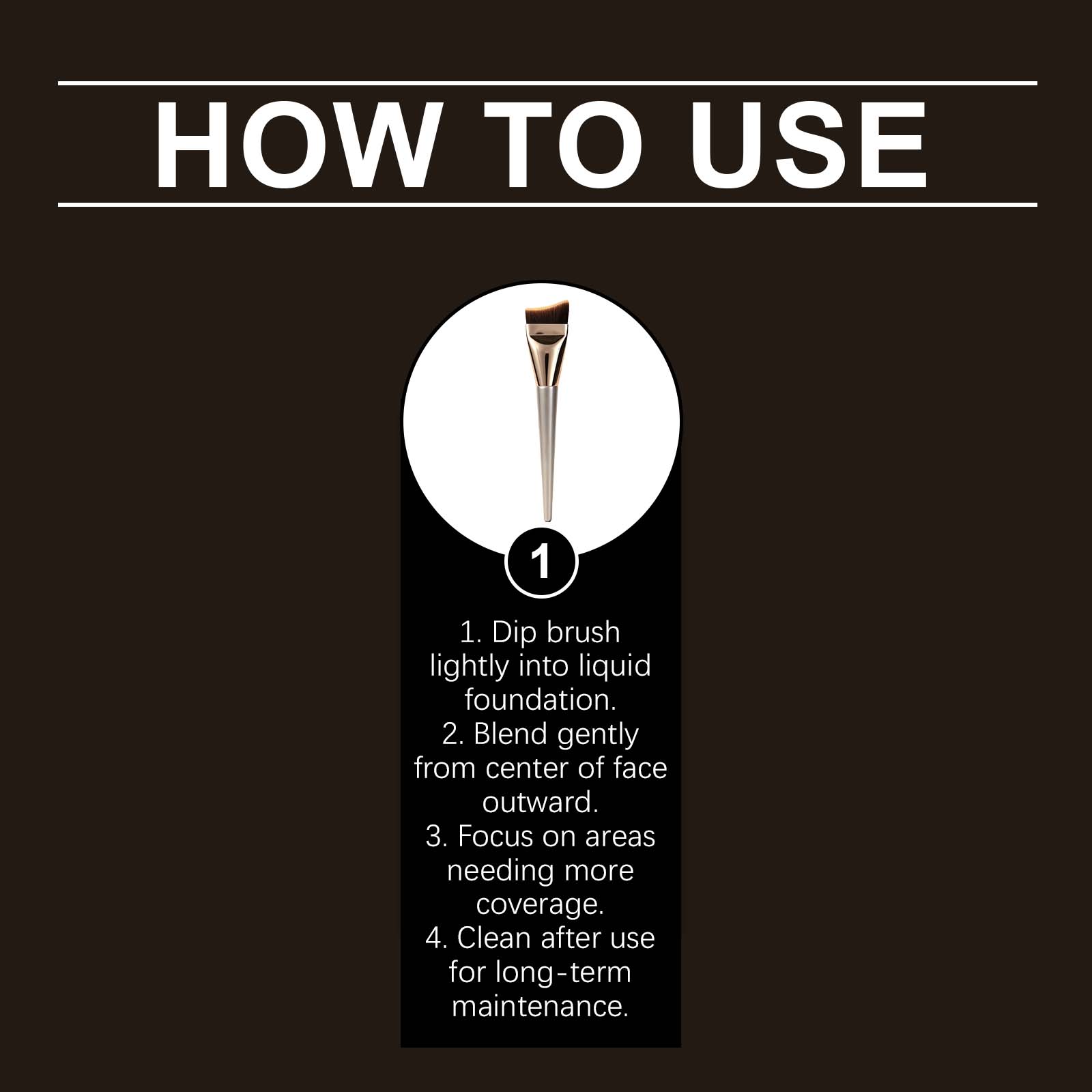 HOW TO USE

1

1. Dip brush lightly into liquid foundation.
2. Blend gently from center of face outward.
3. Focus on areas needing more coverage.
4. Clean after use for long-term maintenance.