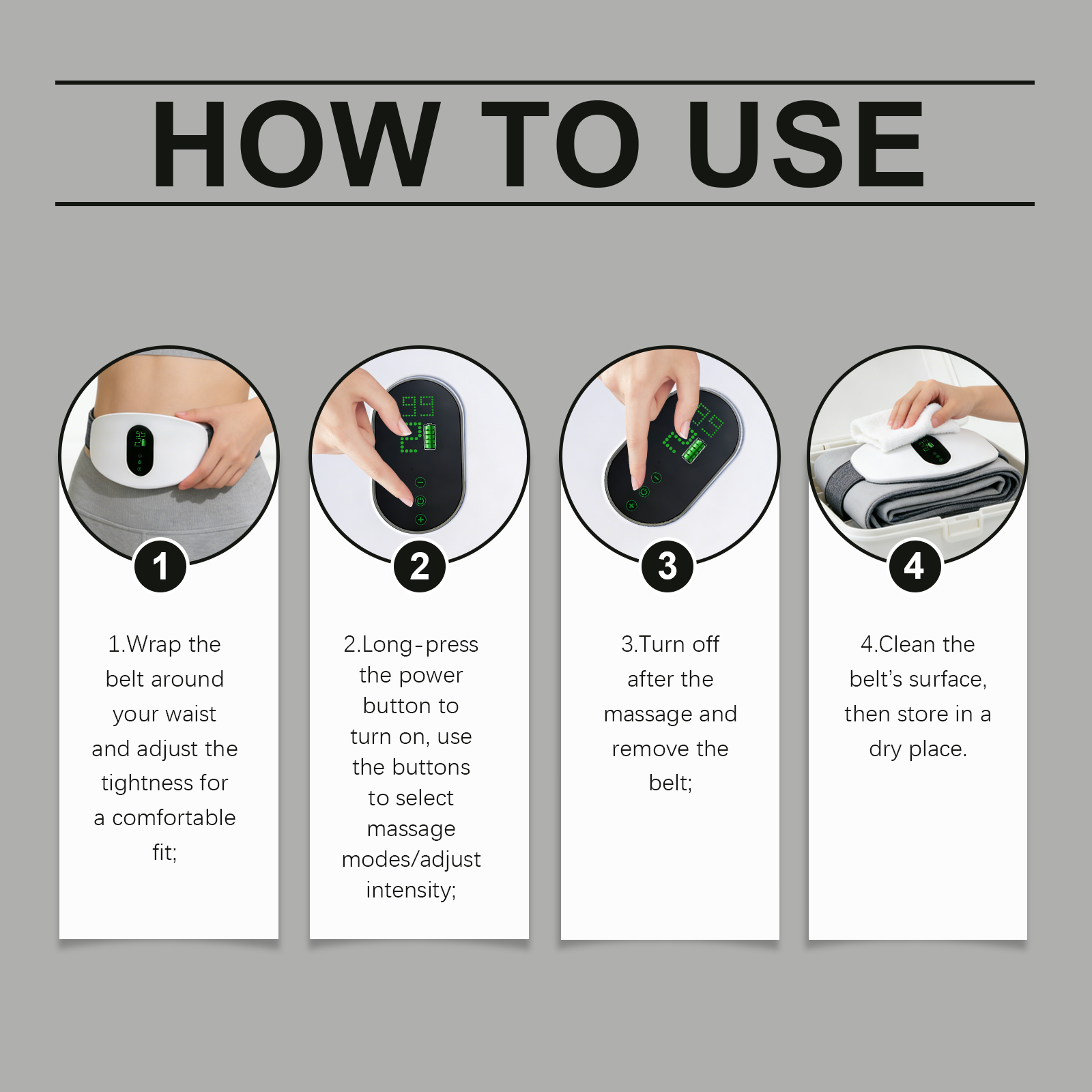 HOW TO USE

1

1.Wrap the belt around your waist and adjust the tightness for a comfortable fit;

99
2

2

2.Long-press the power button to turn on, use the buttons to select massage modes/adjust intensity;

3

3.Turn off after the massage and remove the belt;

4

4.Clean the belt's surface, then store in a dry place.