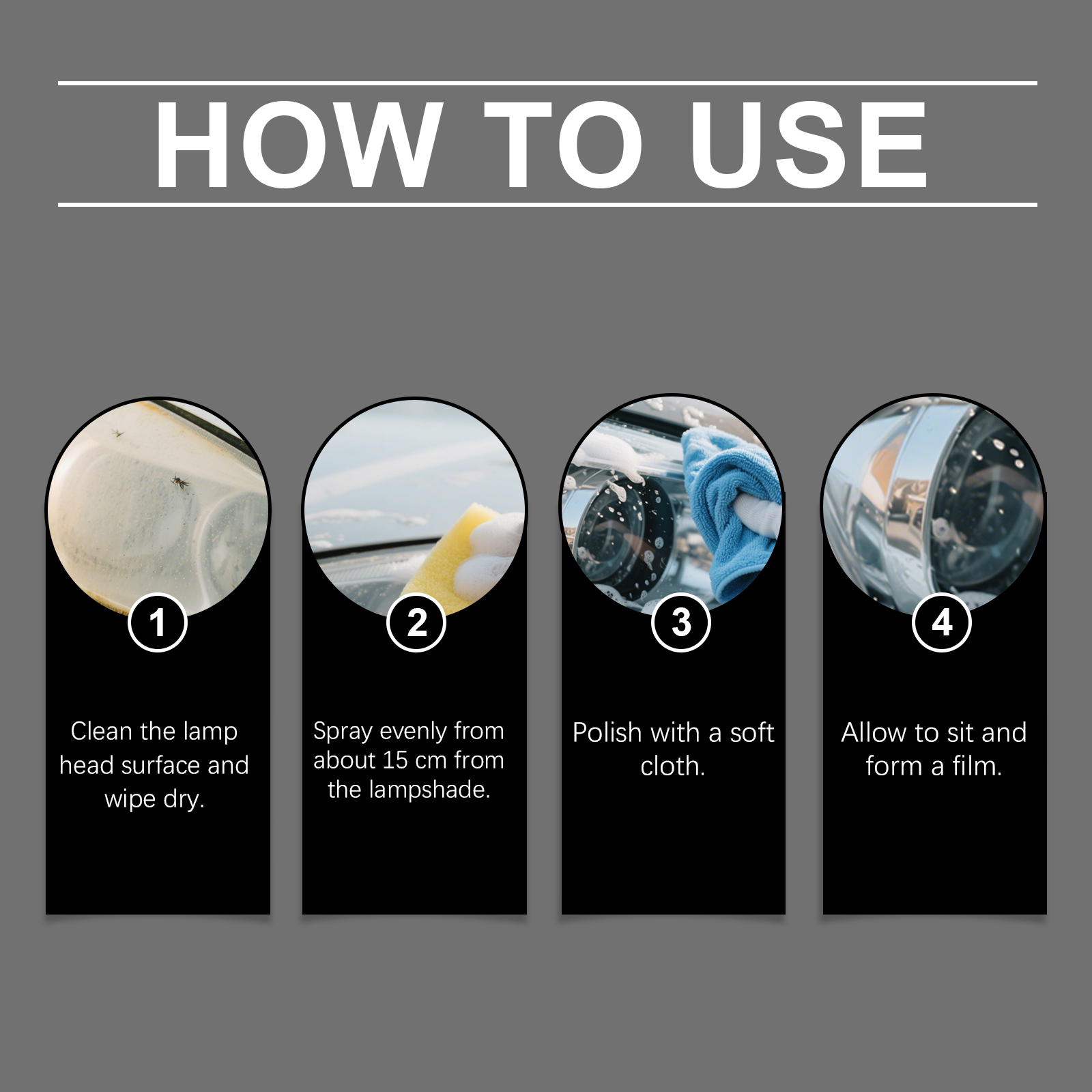 HOW TO USE

1

Clean the lamp head surface and wipe dry.

2

Spray evenly from about 15 cm from the lampshade.

3

Polish with a soft cloth.

4

Allow to sit and form a film.