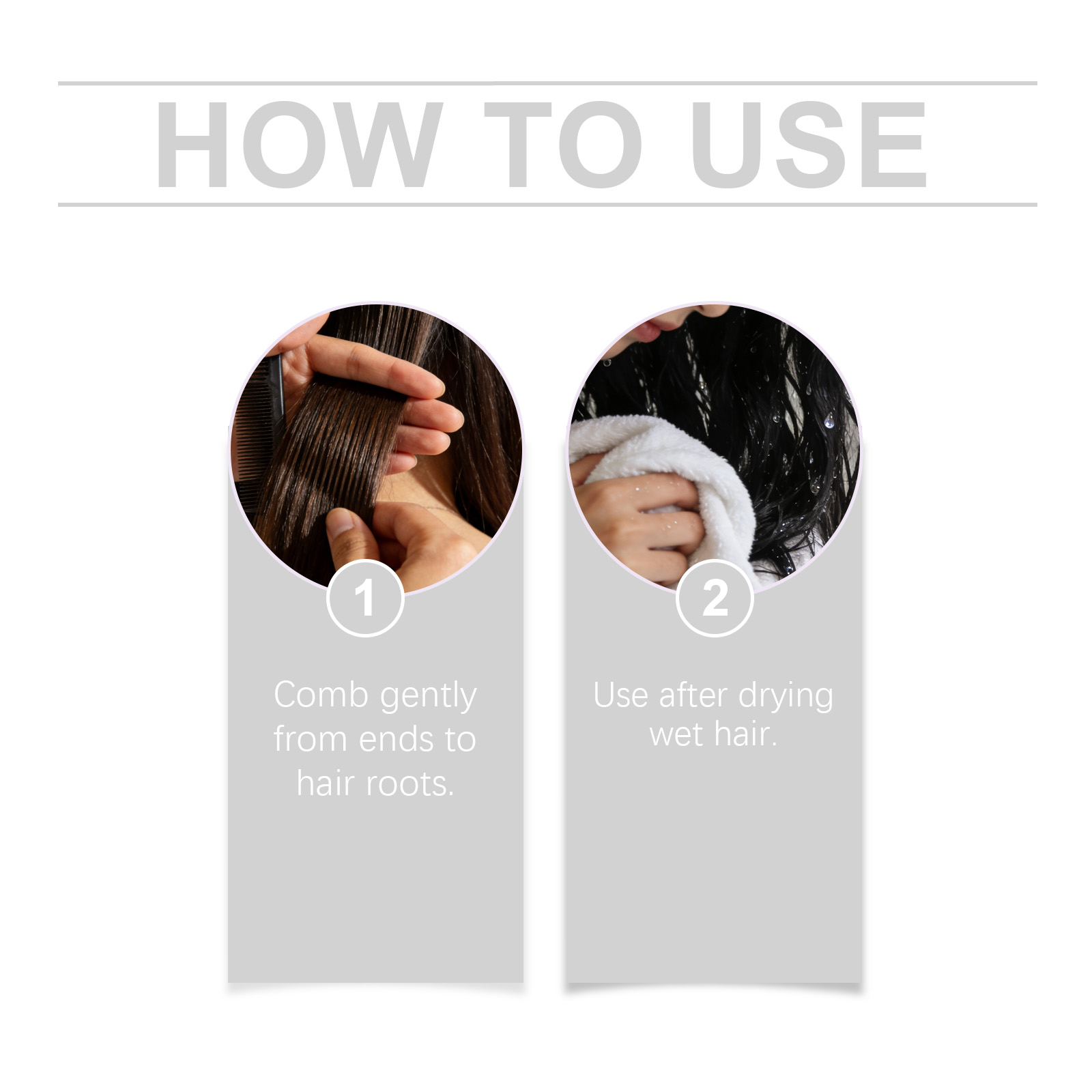 HOW TO USE

1

Comb gently from ends to hair roots.

2

Use after drying wet hair.