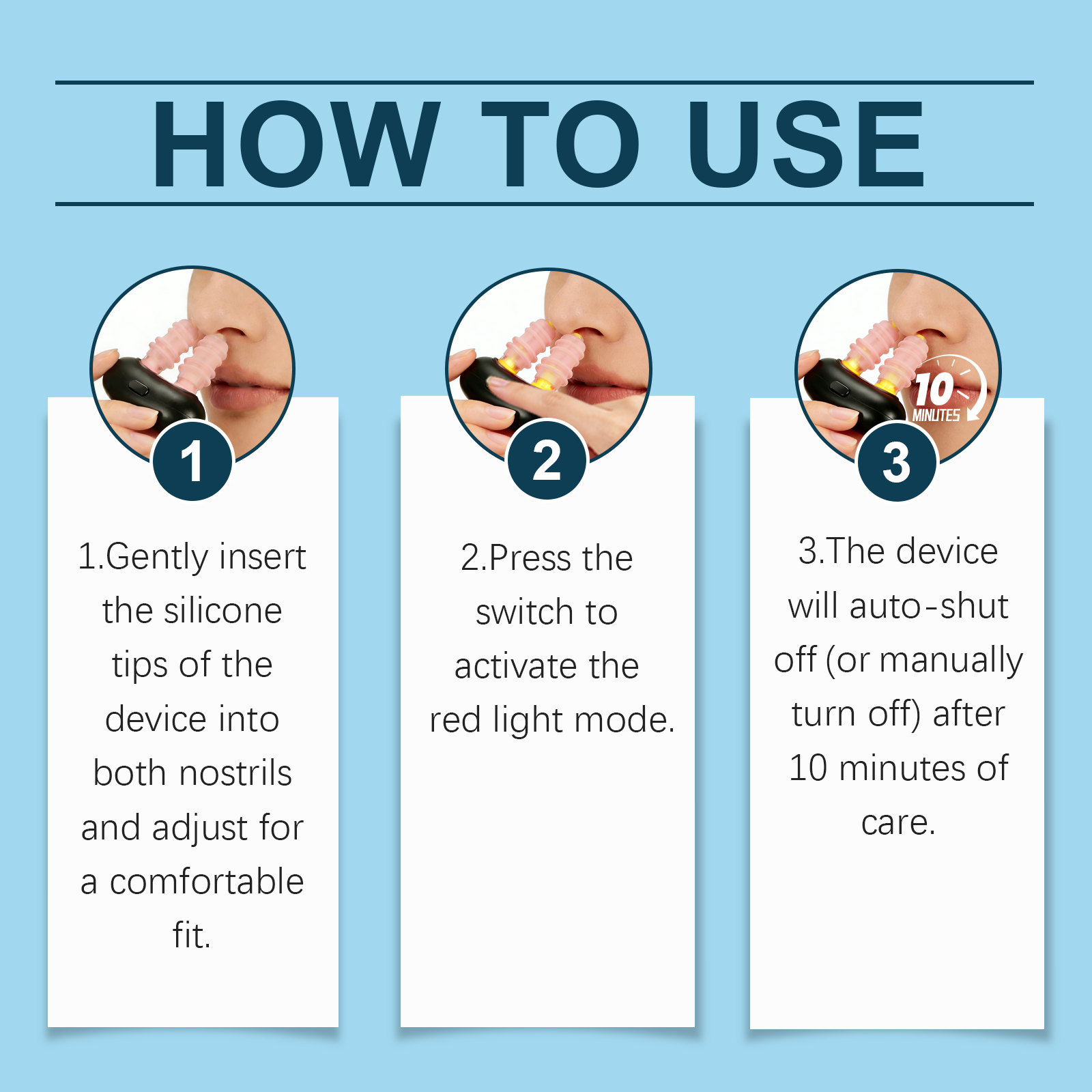 HOW TO USE

1

1.Gently insert the silicone tips of the device into both nostrils and adjust for a comfortable fit.

2

2.Press the switch to activate the red light mode.

10 MINUTES

3

3.The device will auto-shut off (or manually turn off) after 10 minutes of care.