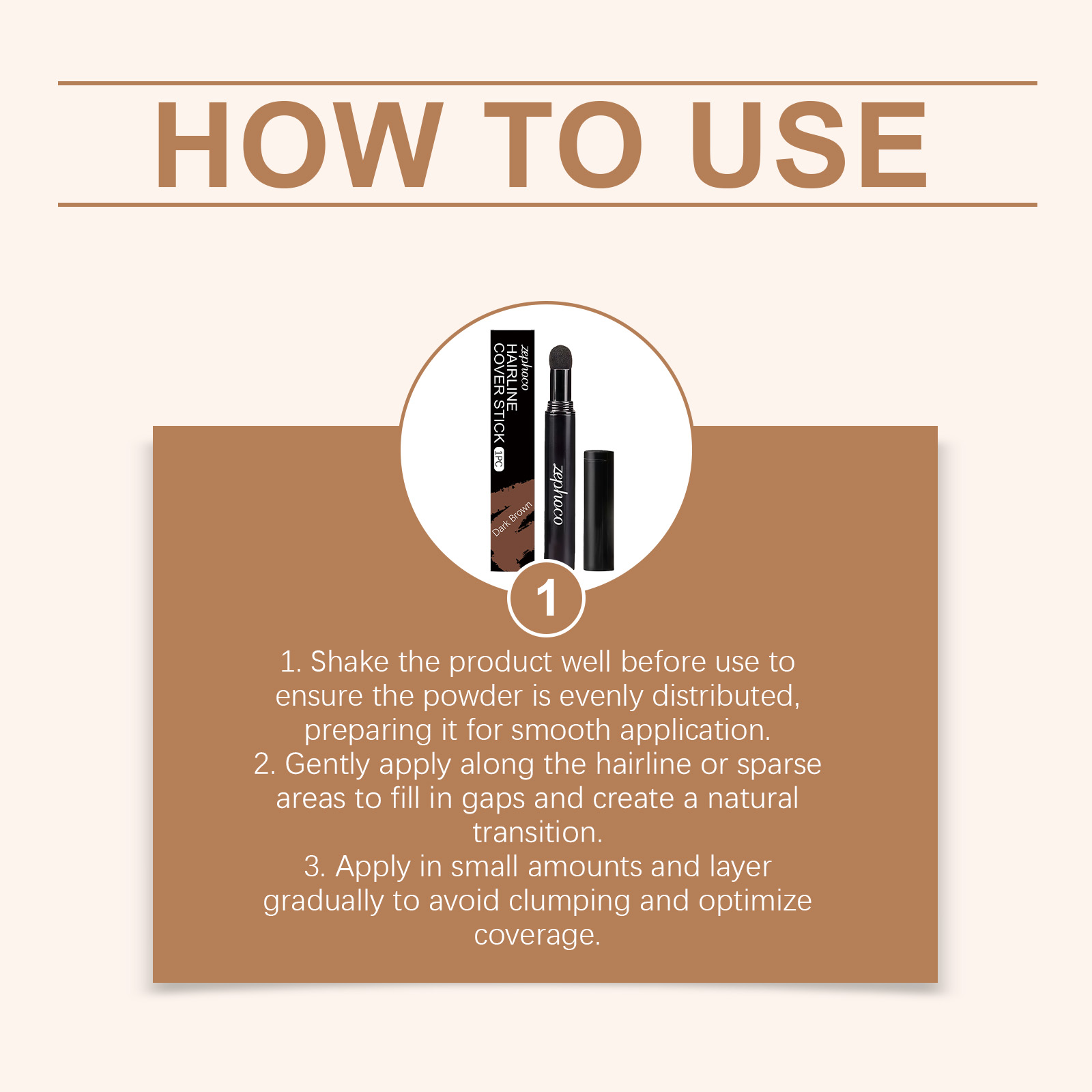 HOW TO USE

zephoco
HAIRLINE
COVER STICK
1PC
Dark Brown

zephoco

1

1. Shake the product well before use to ensure the powder is evenly distributed, preparing it for smooth application.
2. Gently apply along the hairline or sparse areas to fill in gaps and create a natural transition.
3. Apply in small amounts and layer gradually to avoid clumping and optimize coverage.