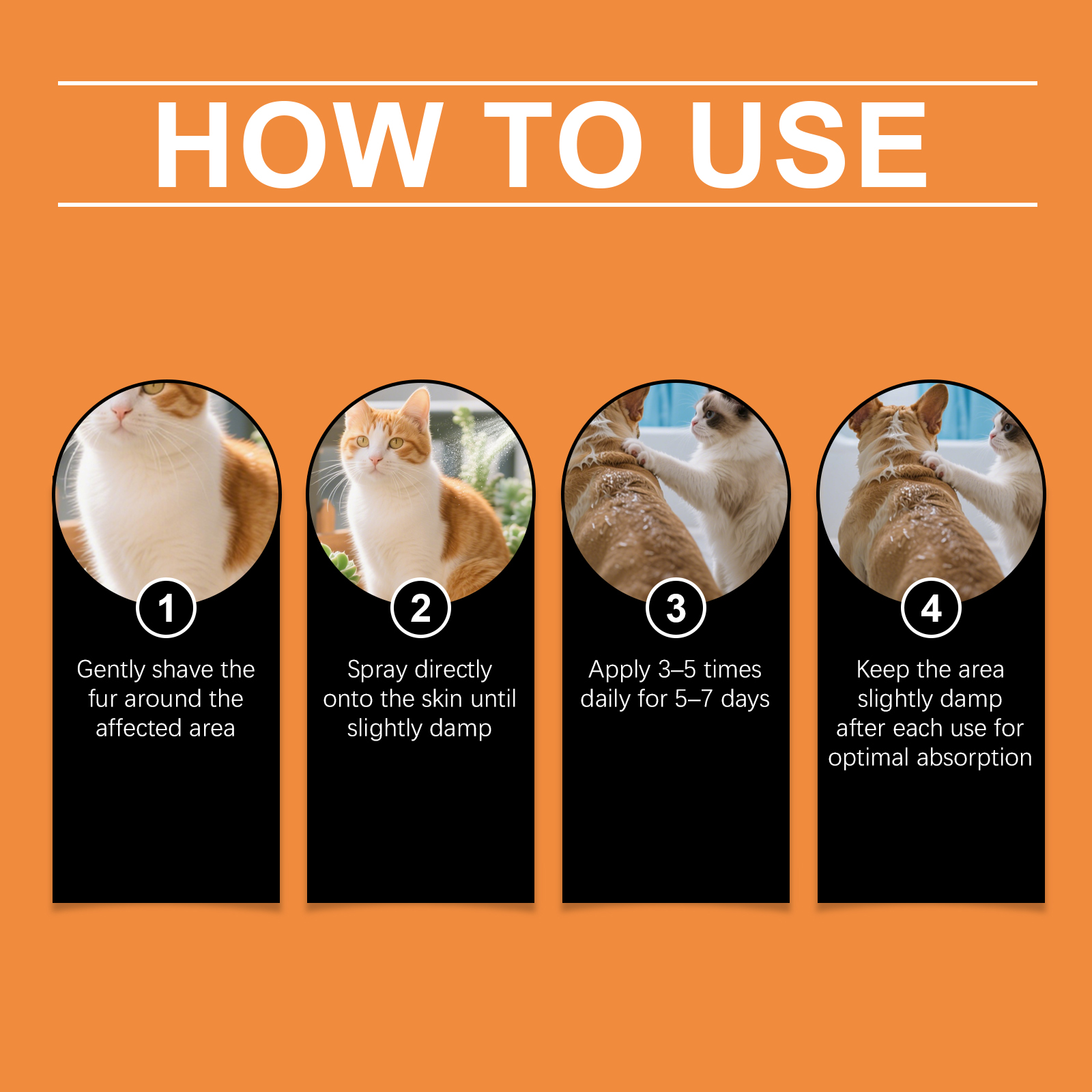 HOW TO USE

1
Gently shave the fur around the affected area

2
Spray directly onto the skin until slightly damp

3
Apply 3–5 times daily for 5–7 days

4
Keep the area slightly damp after each use for optimal absorption