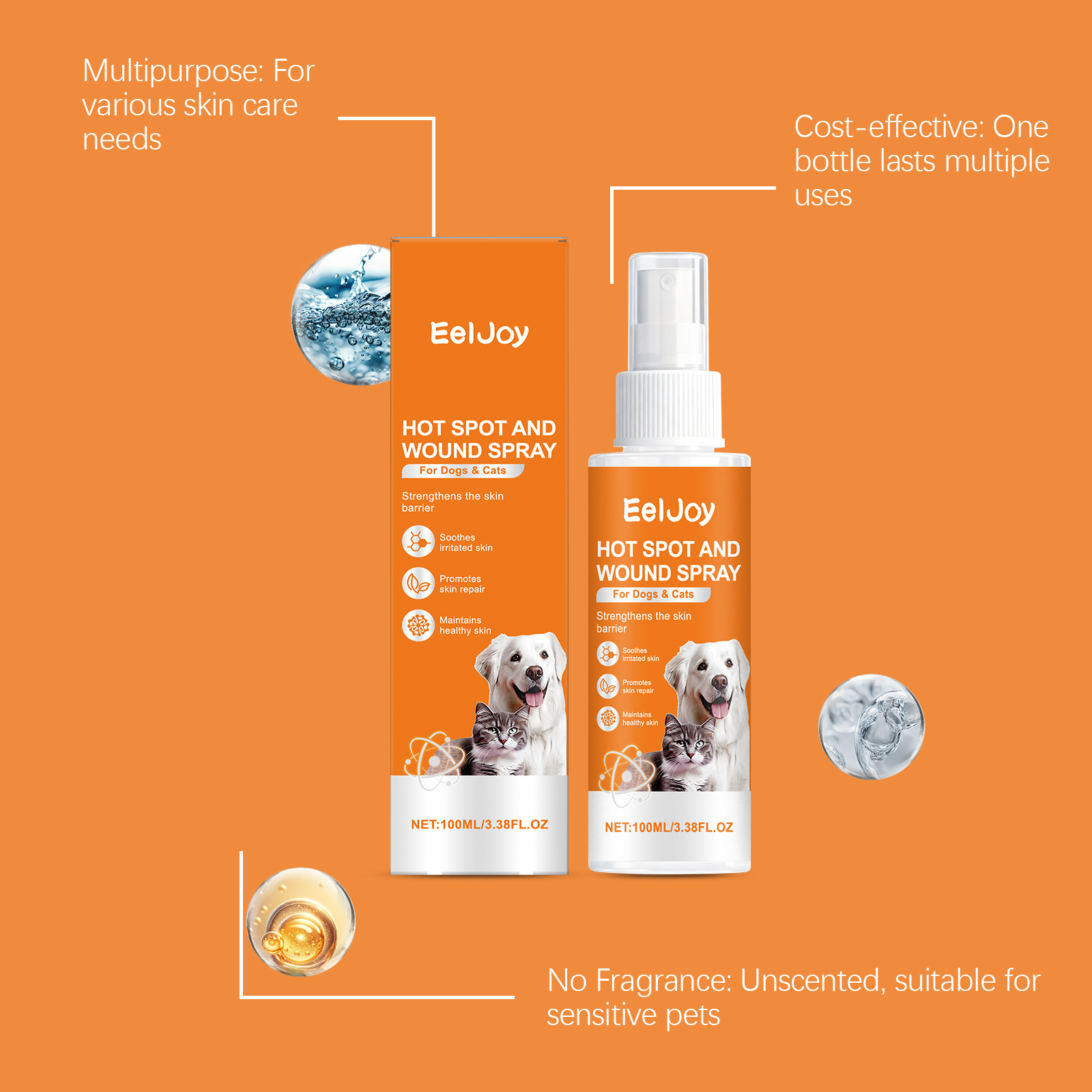 Multipurpose: For various skin care needs

Cost-effective: One bottle lasts multiple uses

EelJoy

HOT SPOT AND WOUND SPRAY

For Dogs & Cats

Strengthens the skin barrier

Soothes irritated skin

Promotes skin repair

Maintains healthy skin

NET:100ML/3.38FL.OZ

EelJoy

HOT SPOT AND WOUND SPRAY

For Dogs & Cats

Strengthens the skin barrier

Soothes irritated skin

Promotes skin repair

Maintains healthy skin

NET:100ML/3.38FL.OZ

No Fragrance: Unscented, suitable for sensitive pets