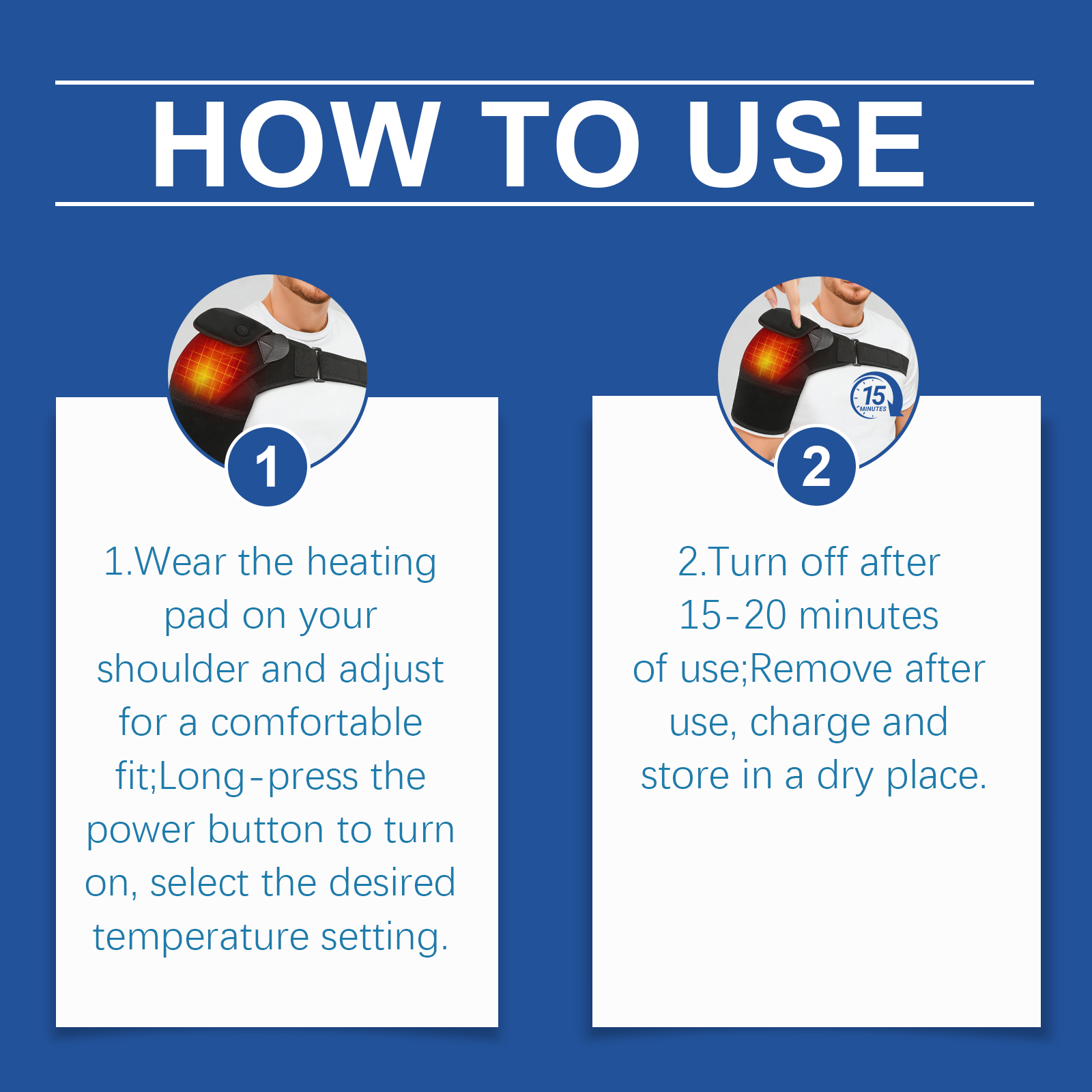 HOW TO USE

1

1.Wear the heating pad on your shoulder and adjust for a comfortable fit;Long-press the power button to turn on, select the desired temperature setting.

15 MINUTES

2

2.Turn off after 15-20 minutes of use;Remove after use, charge and store in a dry place.