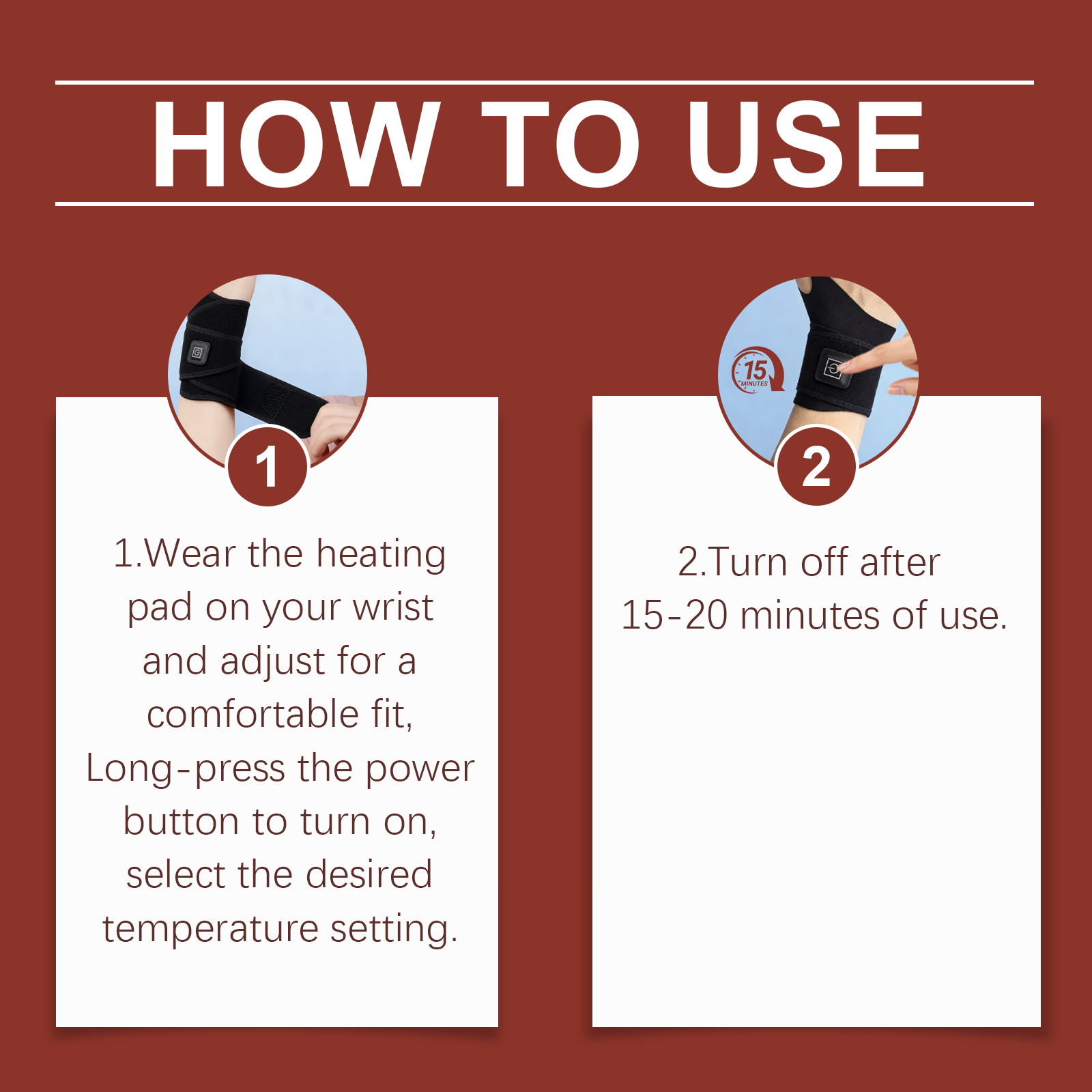 HOW TO USE

1

1.Wear the heating pad on your wrist and adjust for a comfortable fit, Long-press the power button to turn on, select the desired temperature setting.

15 MINUTES

2

2.Turn off after 15-20 minutes of use.