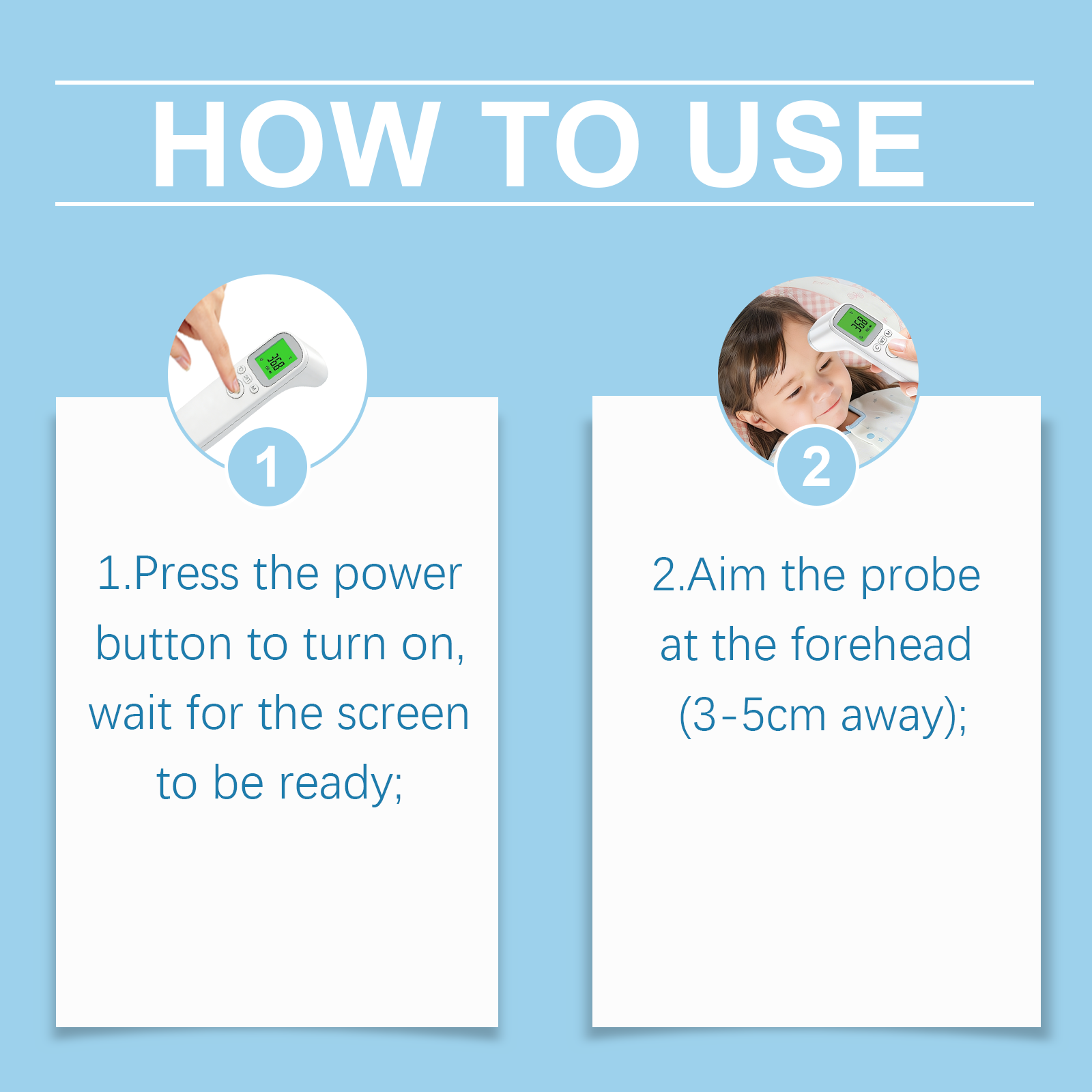 HOW TO USE

1

1.Press the power button to turn on, wait for the screen to be ready;

2

2.Aim the probe at the forehead (3-5cm away);