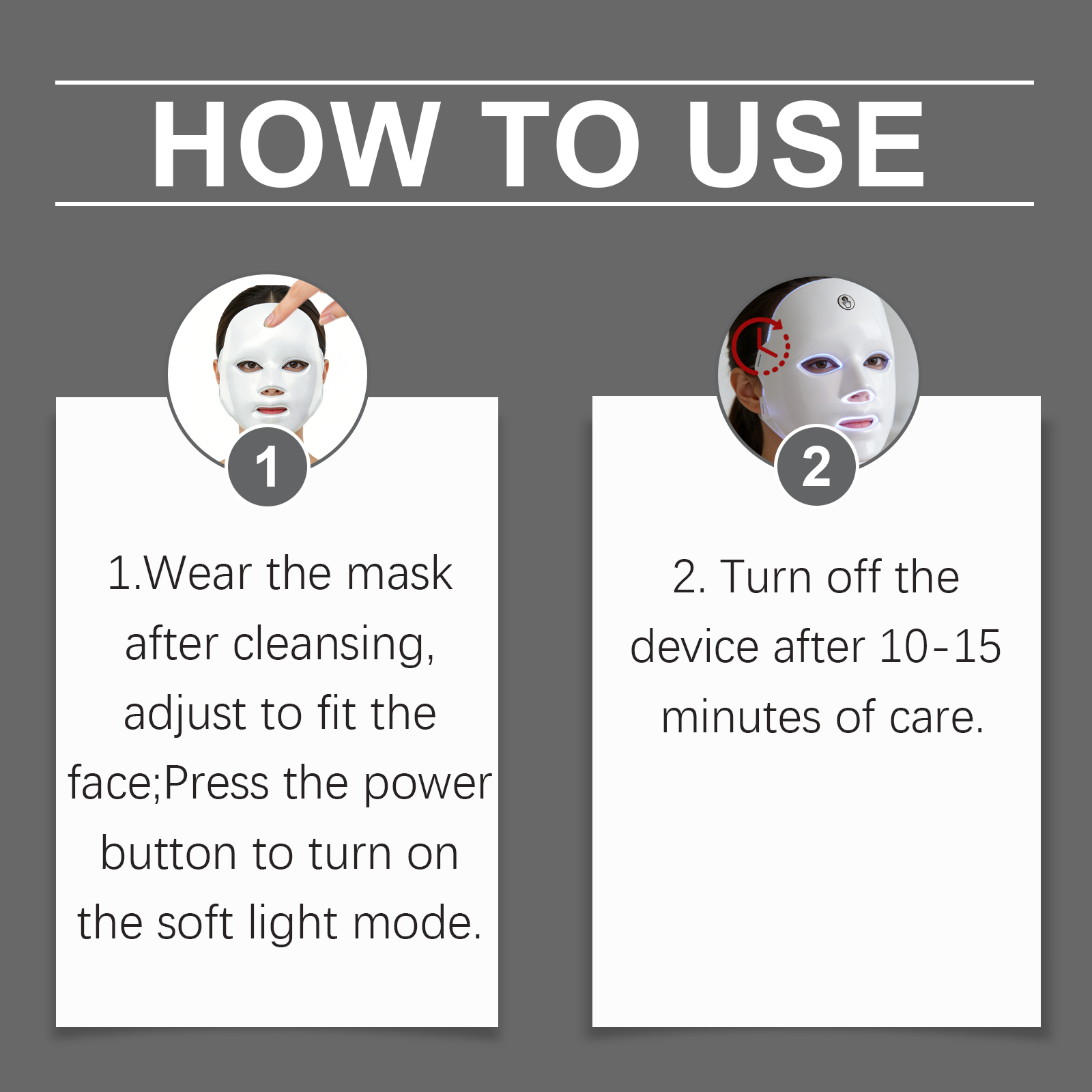 HOW TO USE

1

1.Wear the mask after cleansing, adjust to fit the face;Press the power button to turn on the soft light mode.

2

2. Turn off the device after 10-15 minutes of care.