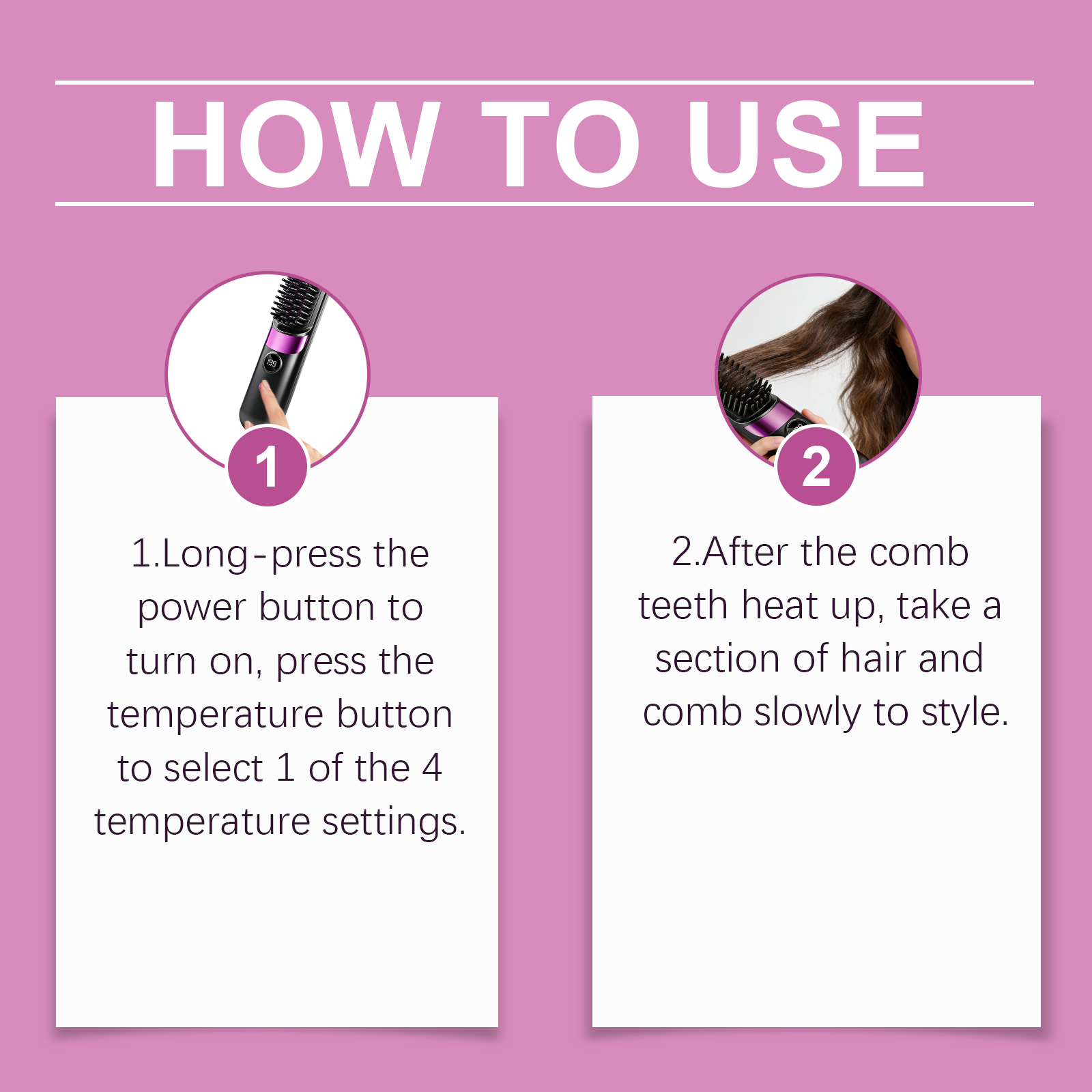 HOW TO USE

199

1

1.Long-press the power button to turn on, press the temperature button to select 1 of the 4 temperature settings.

2

2.After the comb teeth heat up, take a section of hair and comb slowly to style.