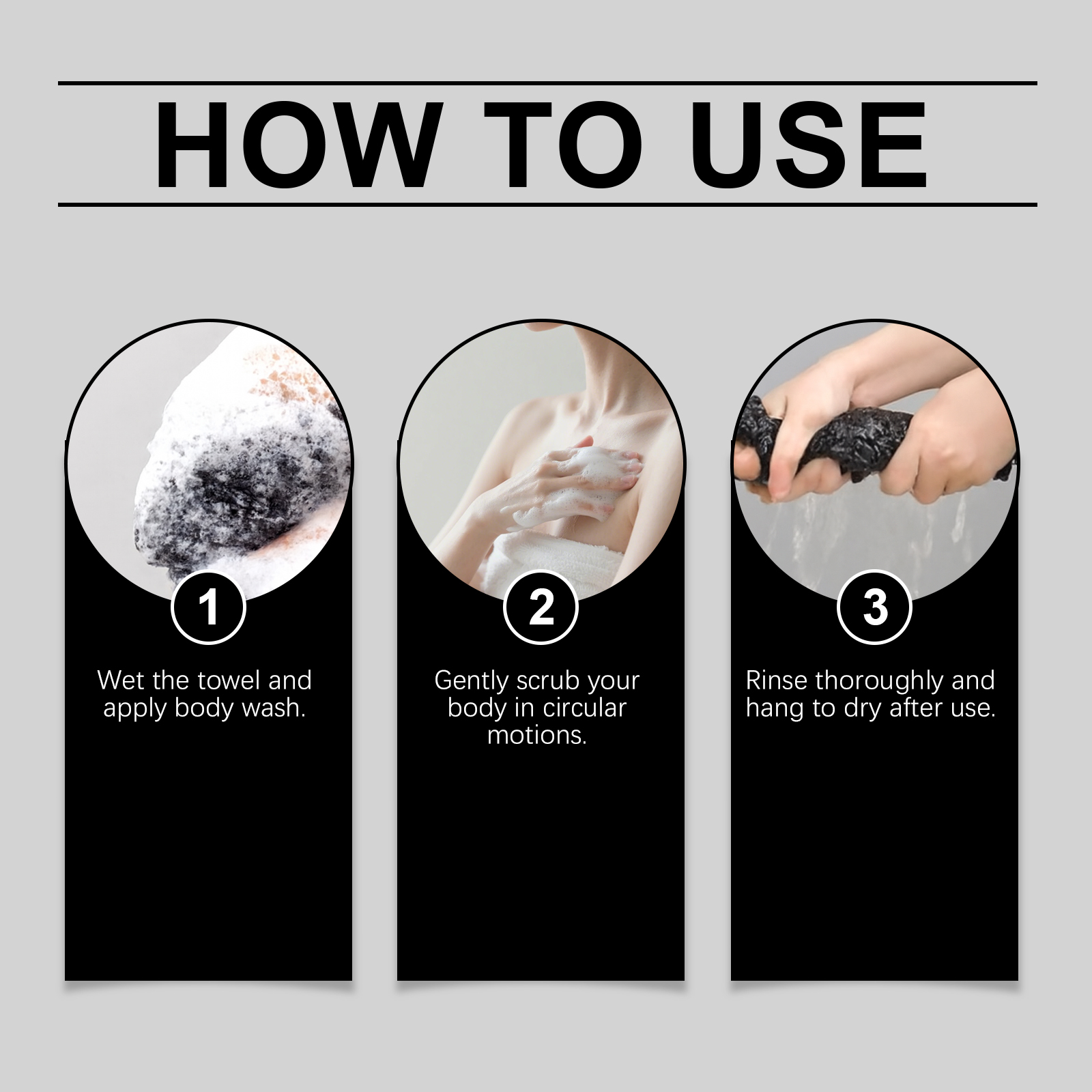 HOW TO USE

1

Wet the towel and apply body wash.

2

Gently scrub your body in circular motions.

3

Rinse thoroughly and hang to dry after use.