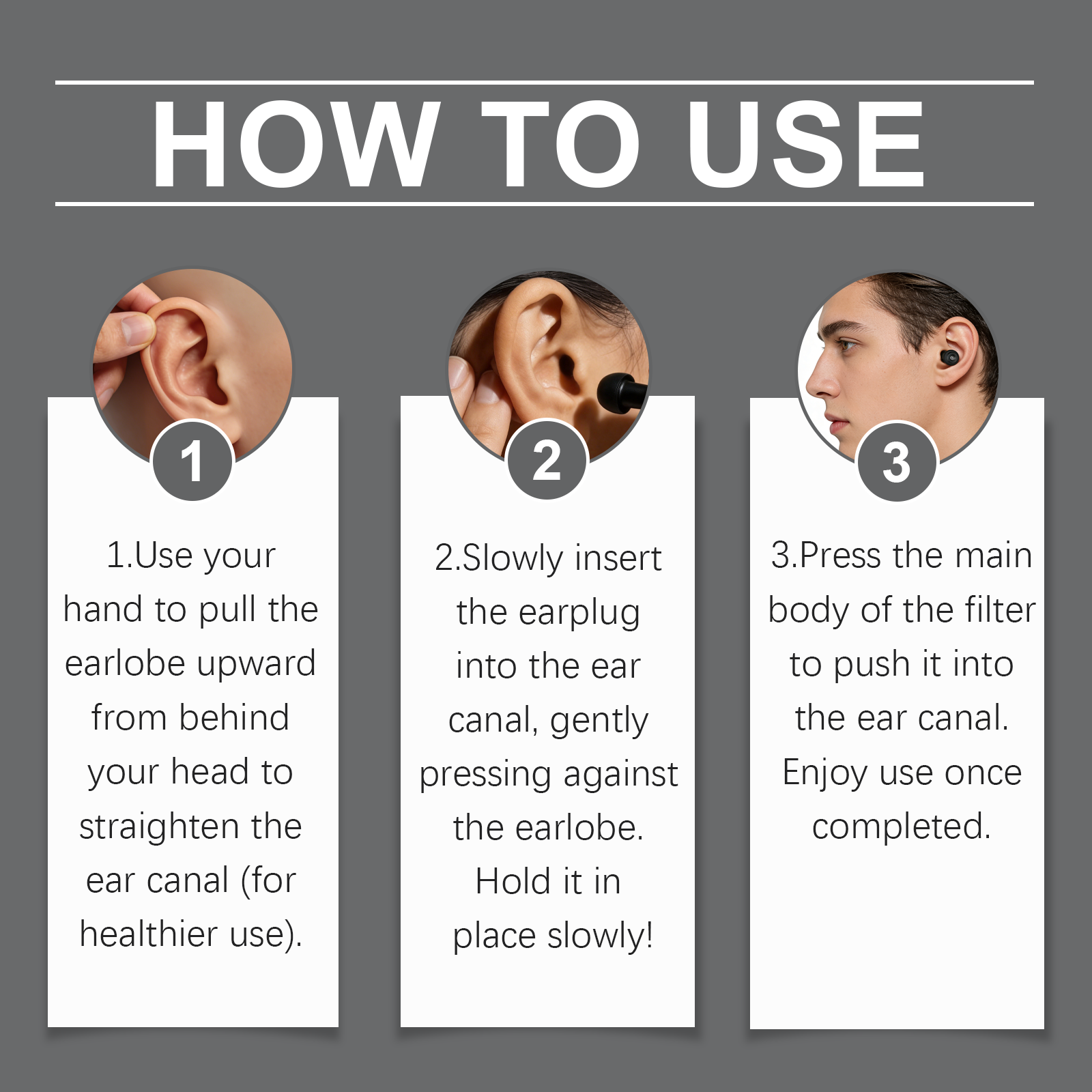 HOW TO USE

1

1.Use your hand to pull the earlobe upward from behind your head to straighten the ear canal (for healthier use).

2

2.Slowly insert the earplug into the ear canal, gently pressing against the earlobe. Hold it in place slowly!

3

3.Press the main body of the filter to push it into the ear canal. Enjoy use once completed.