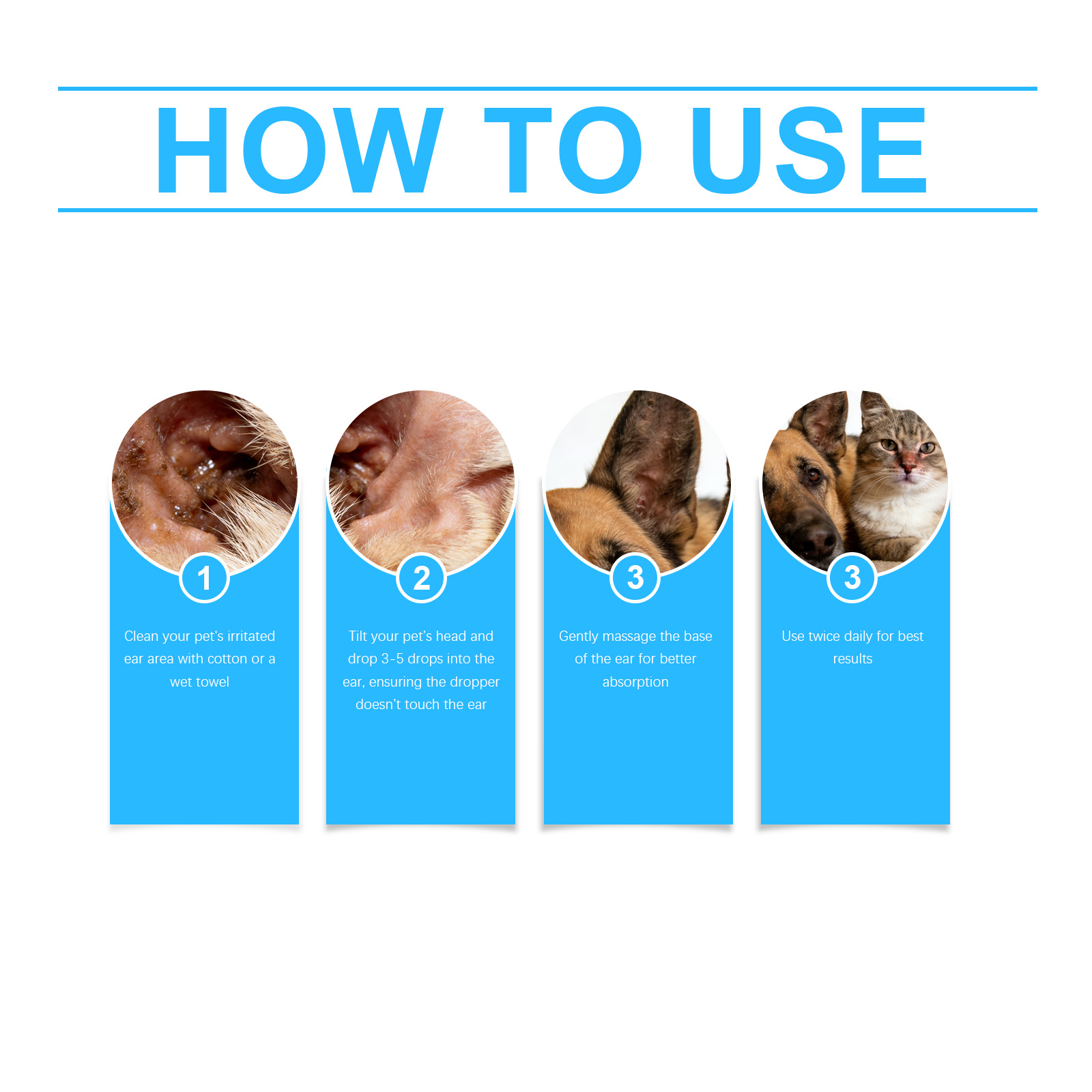 HOW TO USE

1

Clean your pet's irritated ear area with cotton or a wet towel

2

Tilt your pet's head and drop 3-5 drops into the ear, ensuring the dropper doesn't touch the ear

3

Gently massage the base of the ear for better absorption

3

Use twice daily for best results