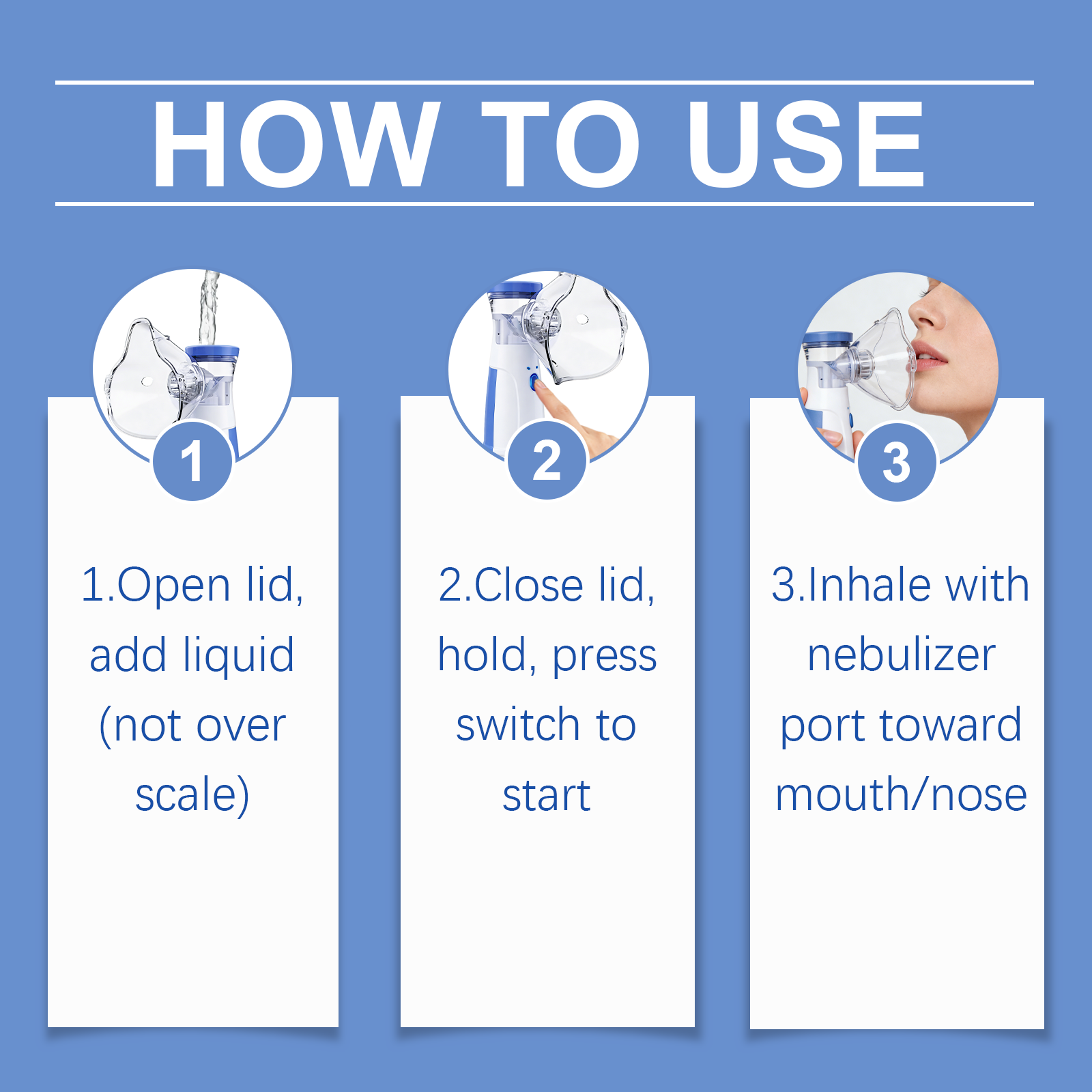 HOW TO USE

1

1.Open lid, add liquid (not over scale)

2

2.Close lid, hold, press switch to start

3

3.Inhale with nebulizer port toward mouth/nose