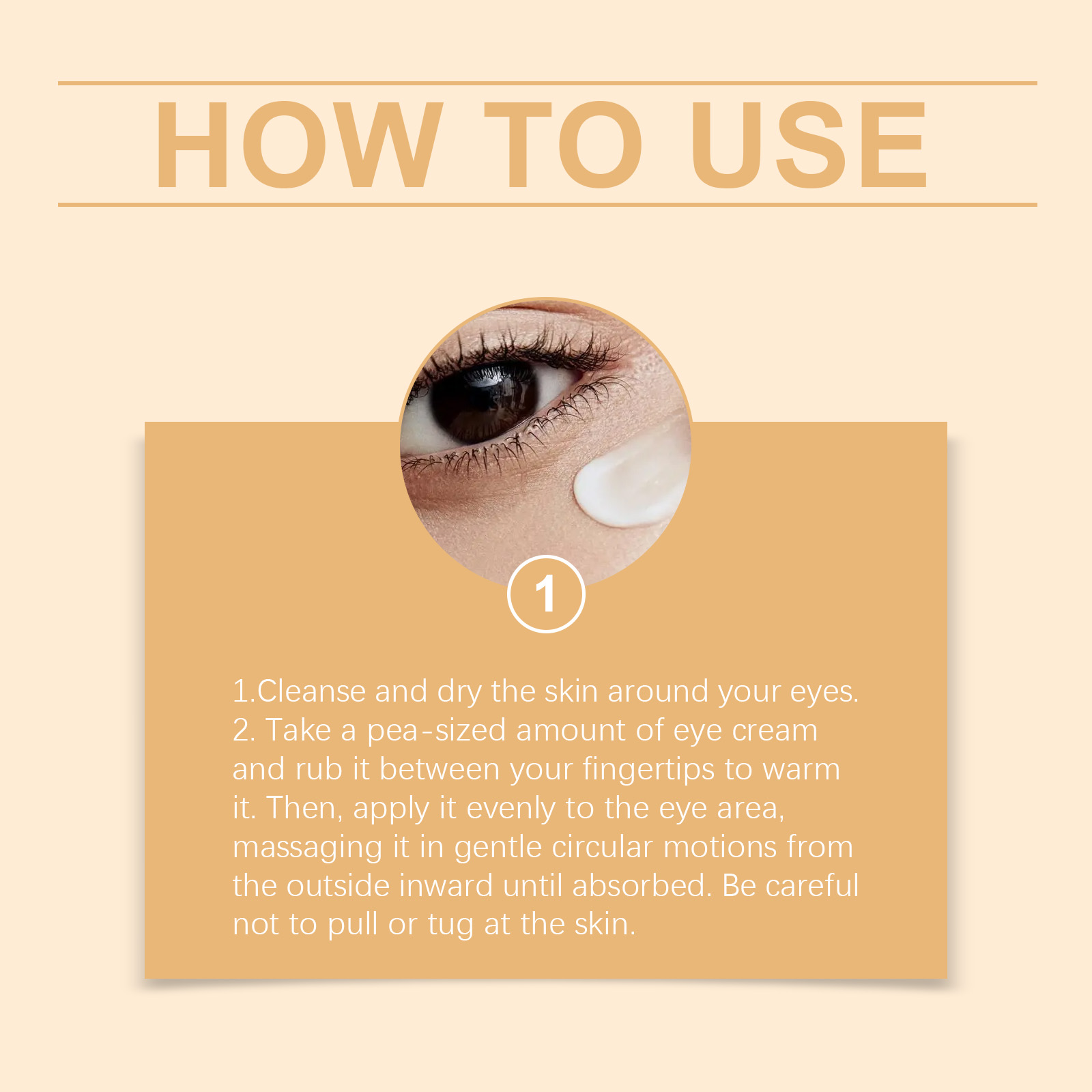 HOW TO USE

1

1.Cleanse and dry the skin around your eyes.
2. Take a pea-sized amount of eye cream and rub it between your fingertips to warm it. Then, apply it evenly to the eye area, massaging it in gentle circular motions from the outside inward until absorbed. Be careful not to pull or tug at the skin.