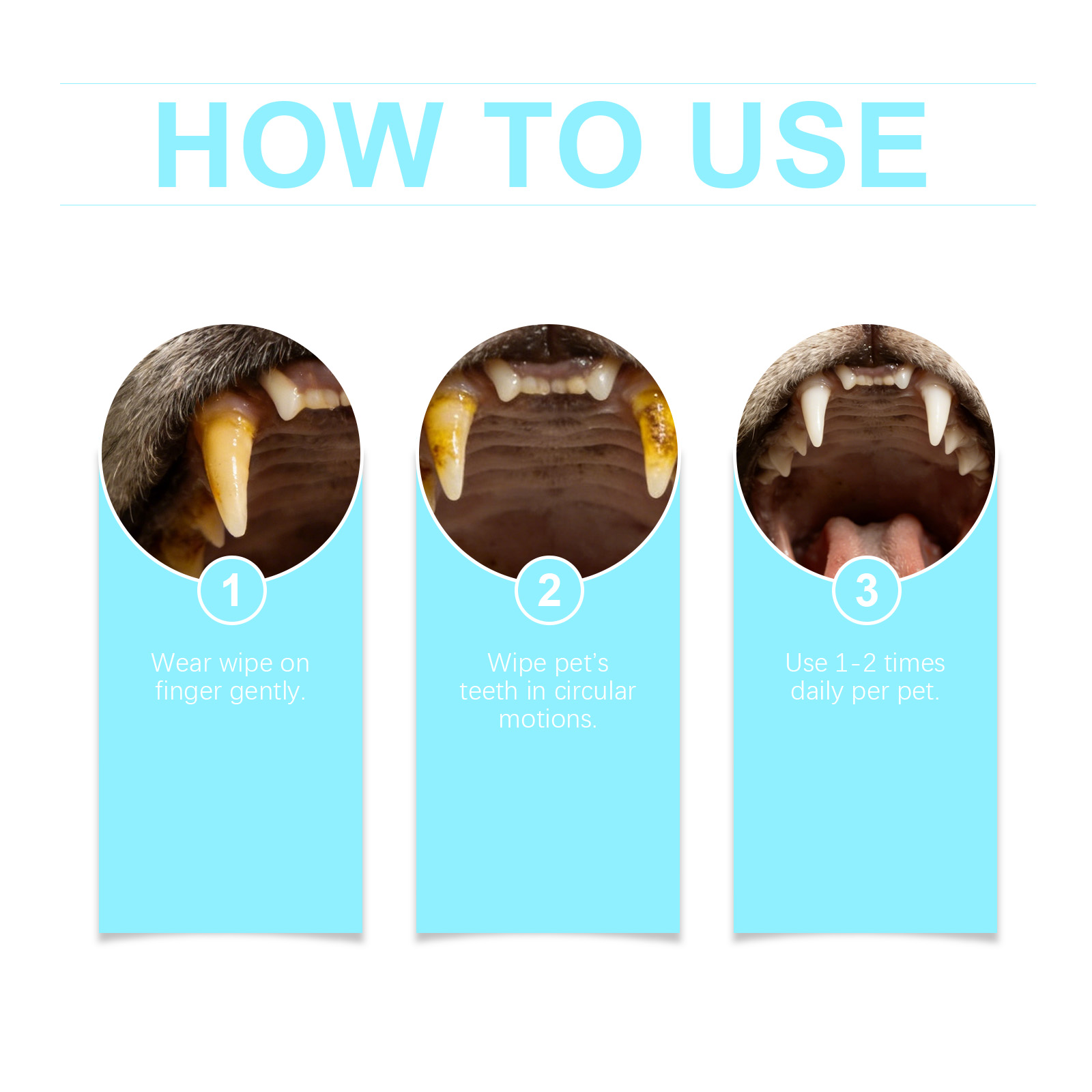 HOW TO USE

1

Wear wipe on finger gently.

2

Wipe pet's teeth in circular motions.

3

Use 1-2 times daily per pet.