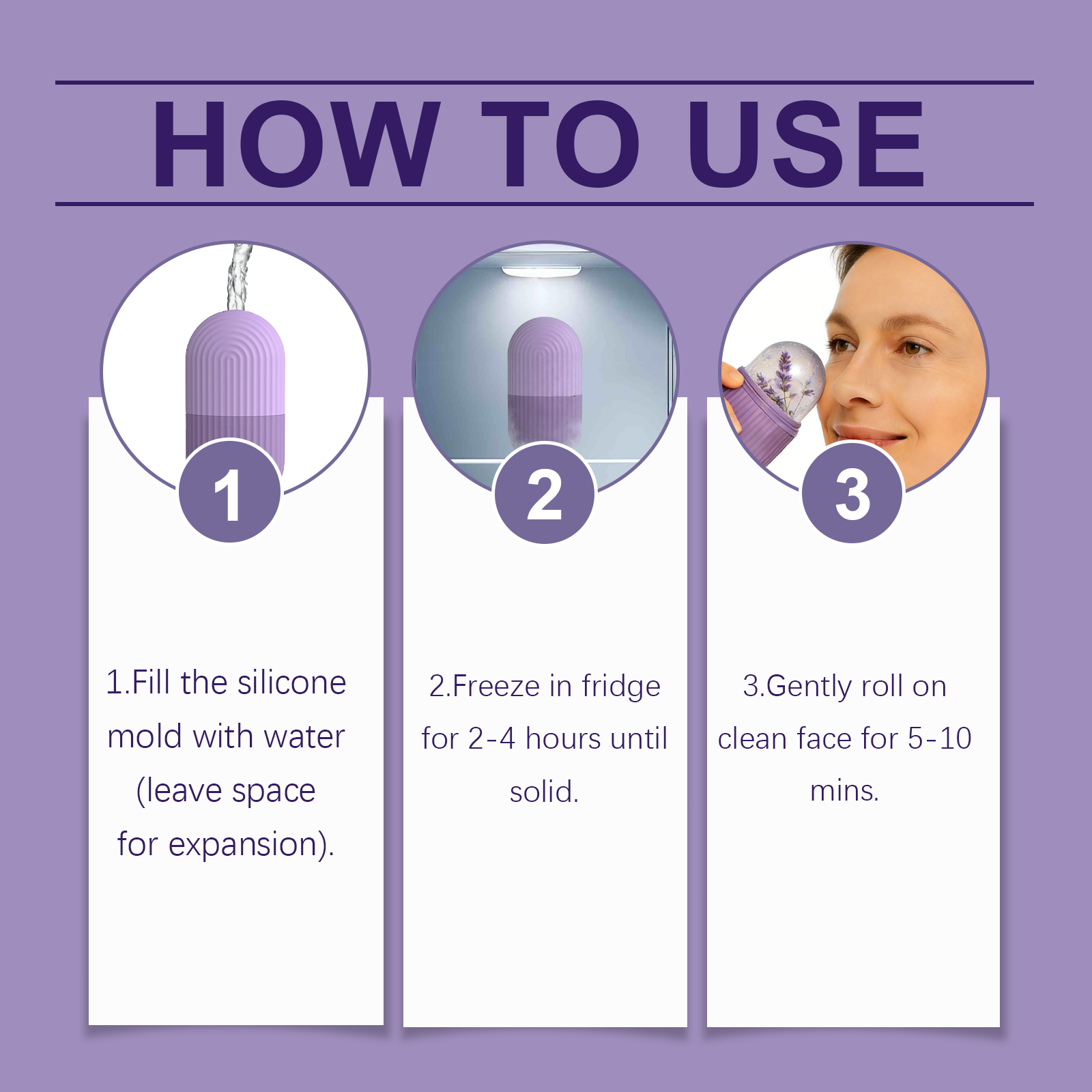 HOW TO USE

1

1.Fill the silicone mold with water (leave space for expansion).

2

2.Freeze in fridge for 2-4 hours until solid.

3

3.Gently roll on clean face for 5-10 mins.