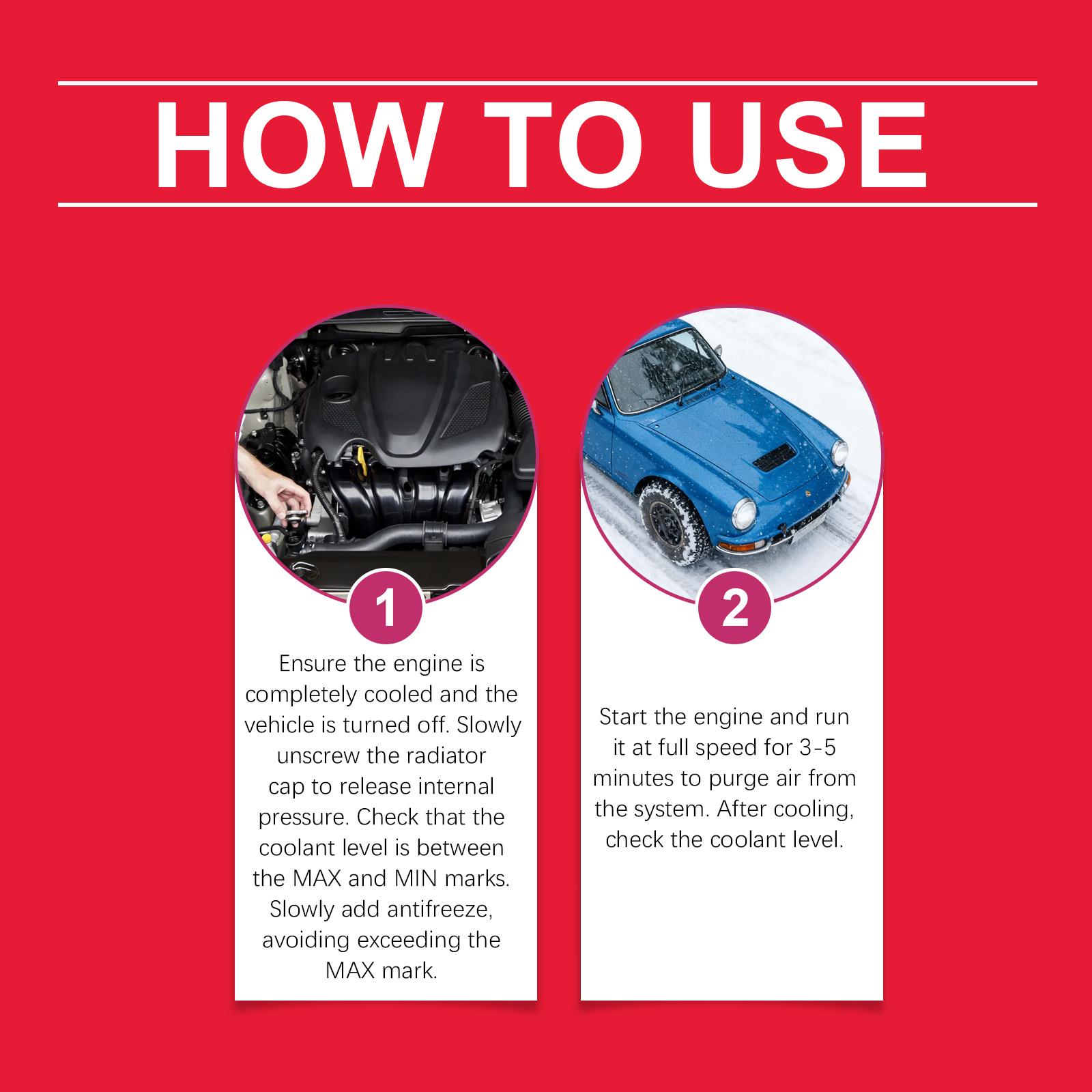 HOW TO USE

1

Ensure the engine is completely cooled and the vehicle is turned off. Slowly unscrew the radiator cap to release internal pressure. Check that the coolant level is between the MAX and MIN marks. Slowly add antifreeze, avoiding exceeding the MAX mark.

2

Start the engine and run it at full speed for 3-5 minutes to purge air from the system. After cooling, check the coolant level.