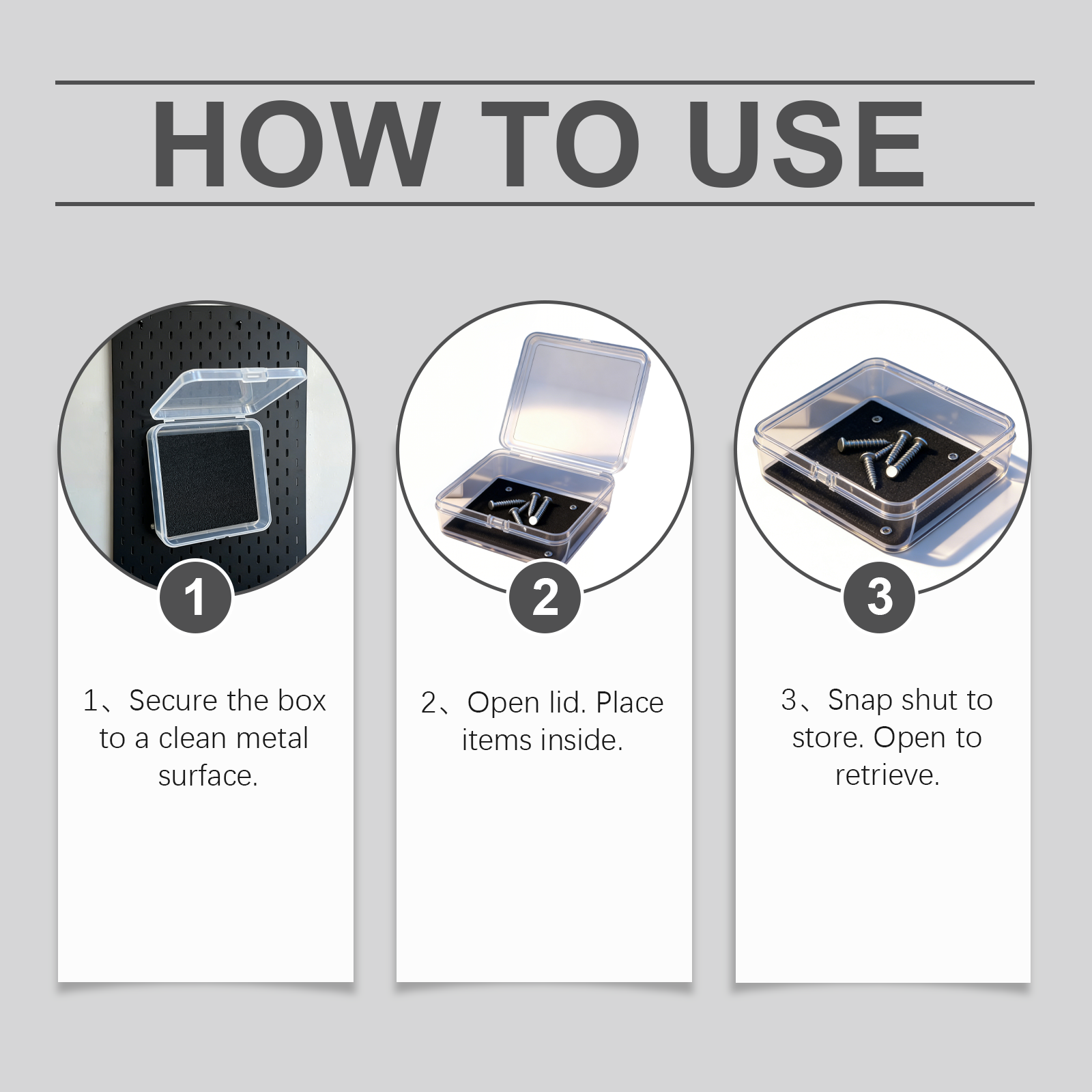 HOW TO USE

1

1、Secure the box to a clean metal surface.

2

2、Open lid. Place items inside.

3

3、Snap shut to store. Open to retrieve.