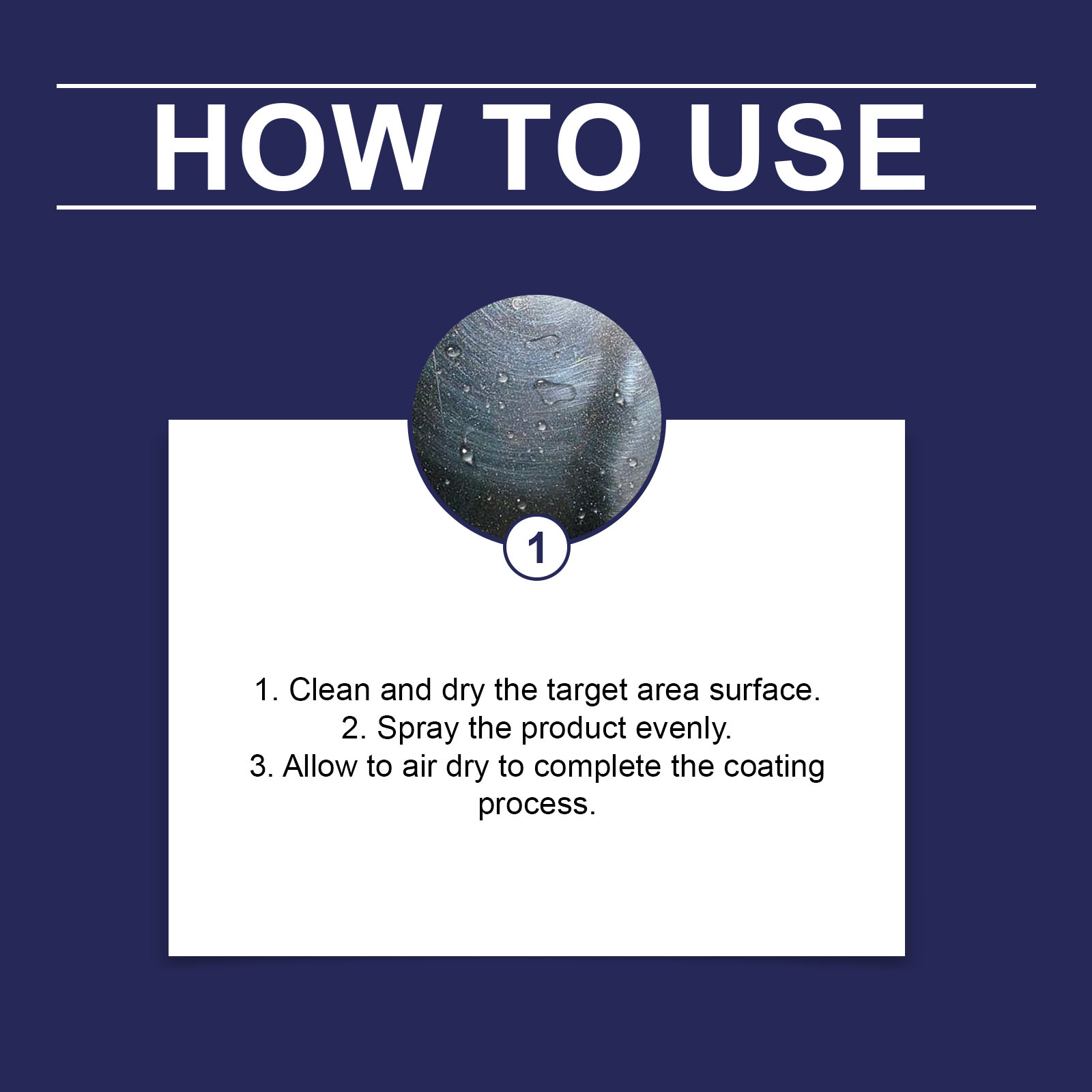 HOW TO USE

1

1. Clean and dry the target area surface.
2. Spray the product evenly.
3. Allow to air dry to complete the coating process.