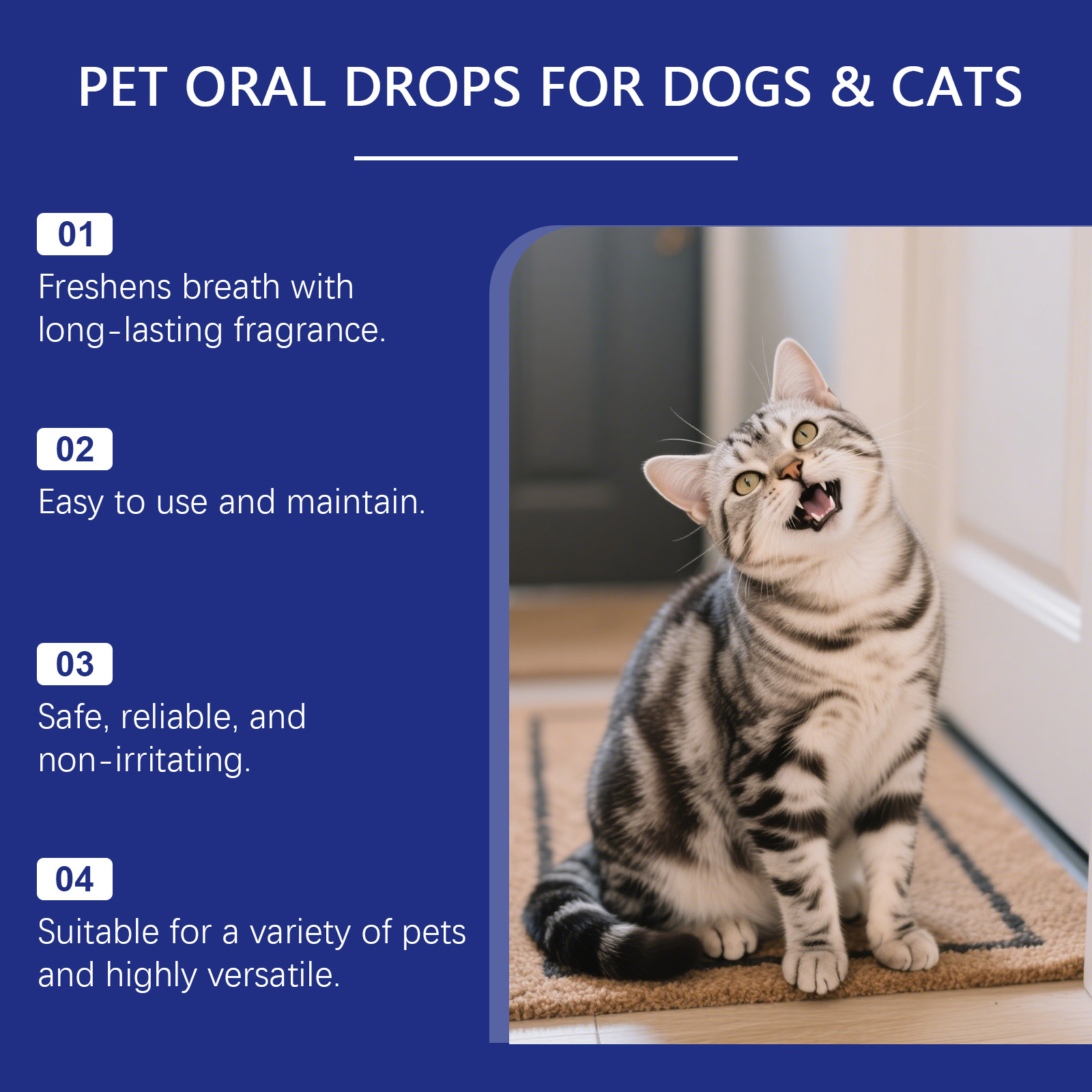 PET ORAL DROPS FOR DOGS & CATS

01

Freshens breath with long-lasting fragrance.

02

Easy to use and maintain.

03

Safe, reliable, and non-irritating.

04

Suitable for a variety of pets and highly versatile.