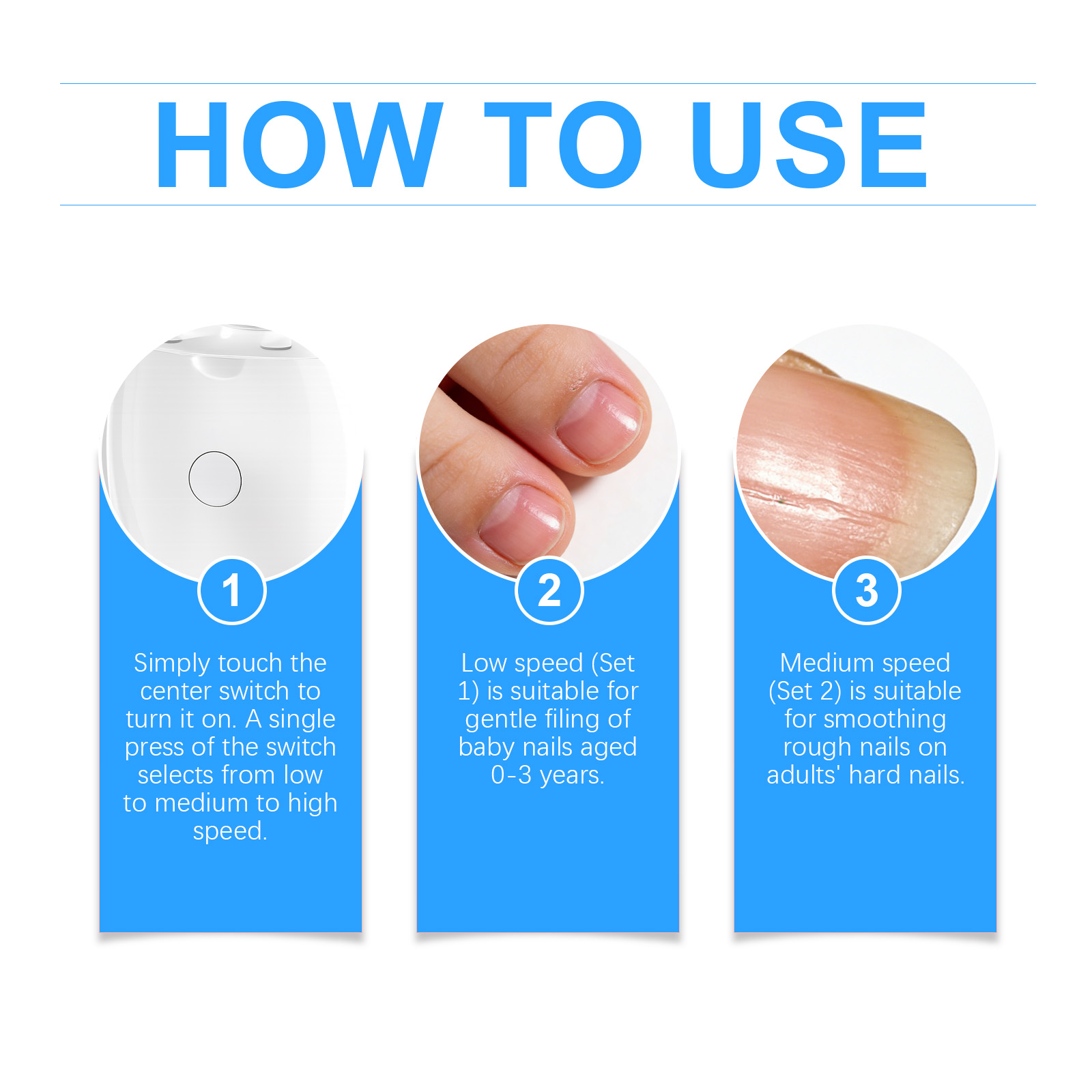 HOW TO USE

1

Simply touch the center switch to turn it on. A single press of the switch selects from low to medium to high speed.

2

Low speed (Set 1) is suitable for gentle filing of baby nails aged 0-3 years.

3

Medium speed (Set 2) is suitable for smoothing rough nails on adults' hard nails.