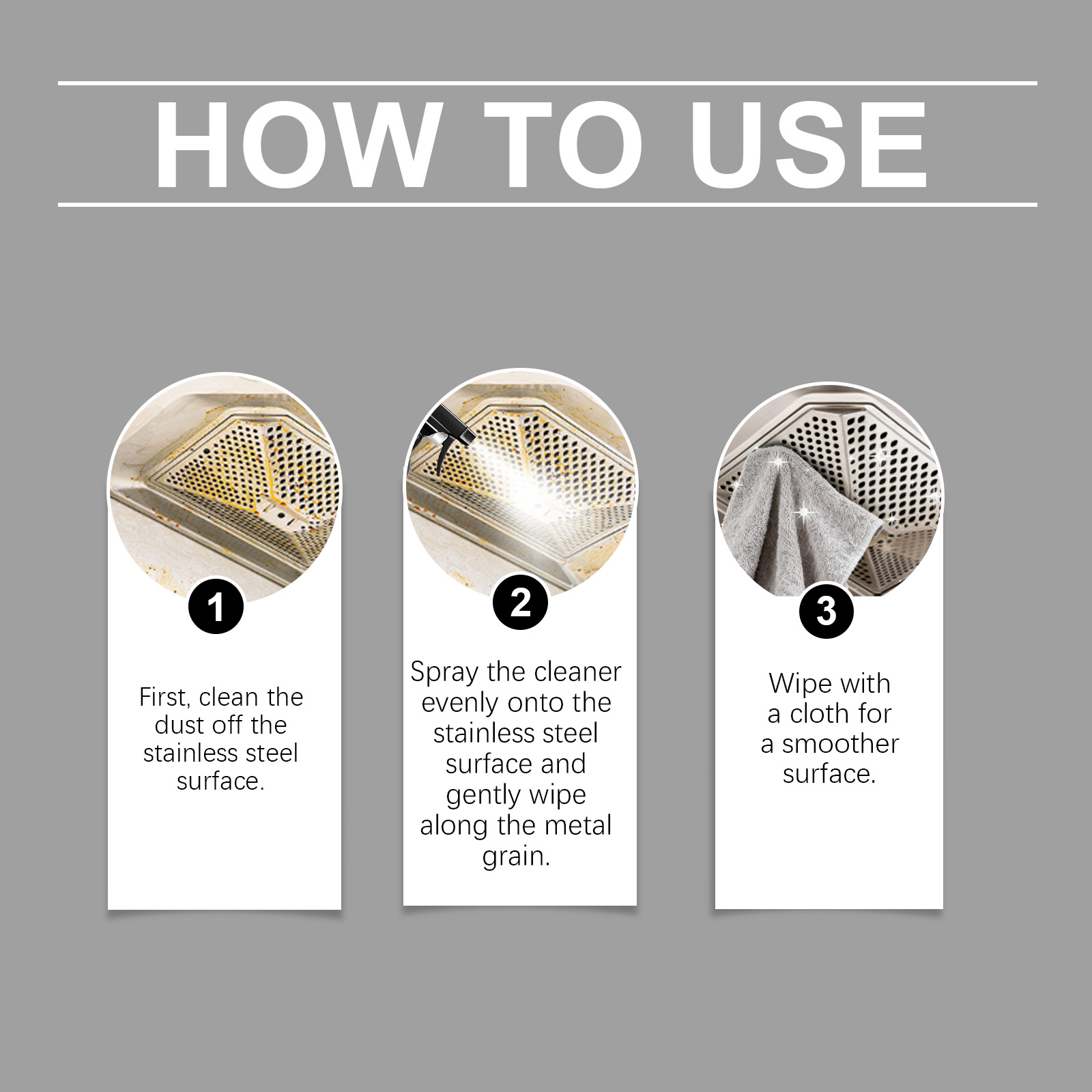 HOW TO USE

1

First, clean the dust off the stainless steel surface.

2

Spray the cleaner evenly onto the stainless steel surface and gently wipe along the metal grain.

3

Wipe with a cloth for a smoother surface.